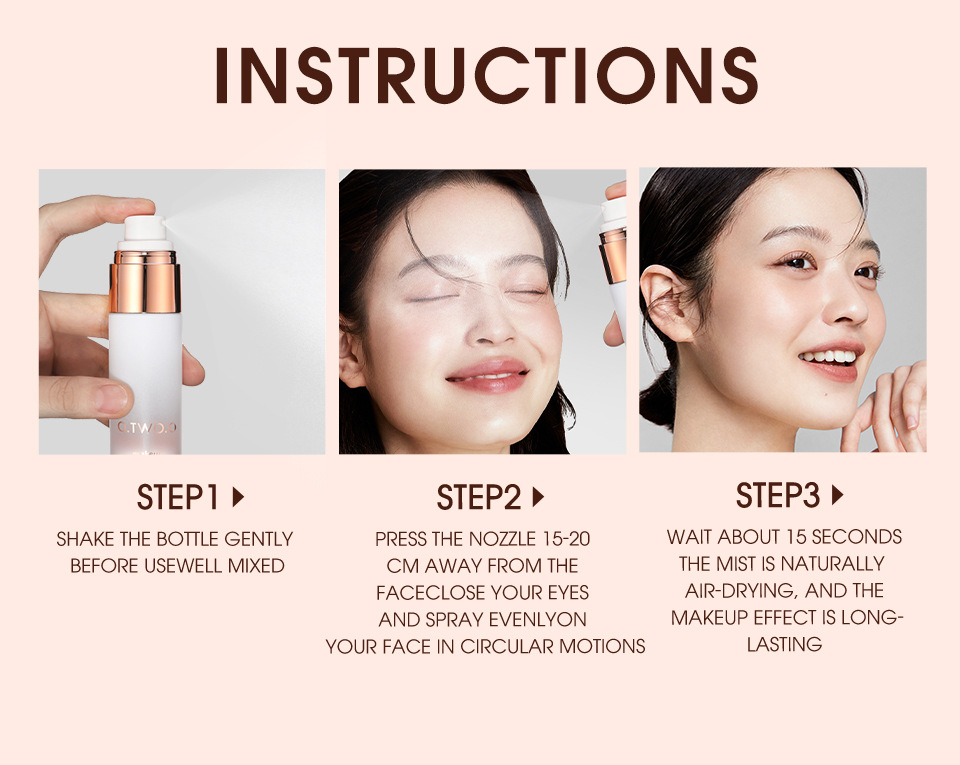 INSTRUCTIONS

O.TWO.O

STEP1

SHAKE THE BOTTLE GENTLY BEFORE USEWELL MIXED

STEP2

PRESS THE NOZZLE 15-20 CM AWAY FROM THE FACECLOSE YOUR EYES AND SPRAY EVENLYON YOUR FACE IN CIRCULAR MOTIONS

STEP3

WAIT ABOUT 15 SECONDS THE MIST IS NATURALLY AIR-DRYING, AND THE MAKEUP EFFECT IS LONG-LASTING