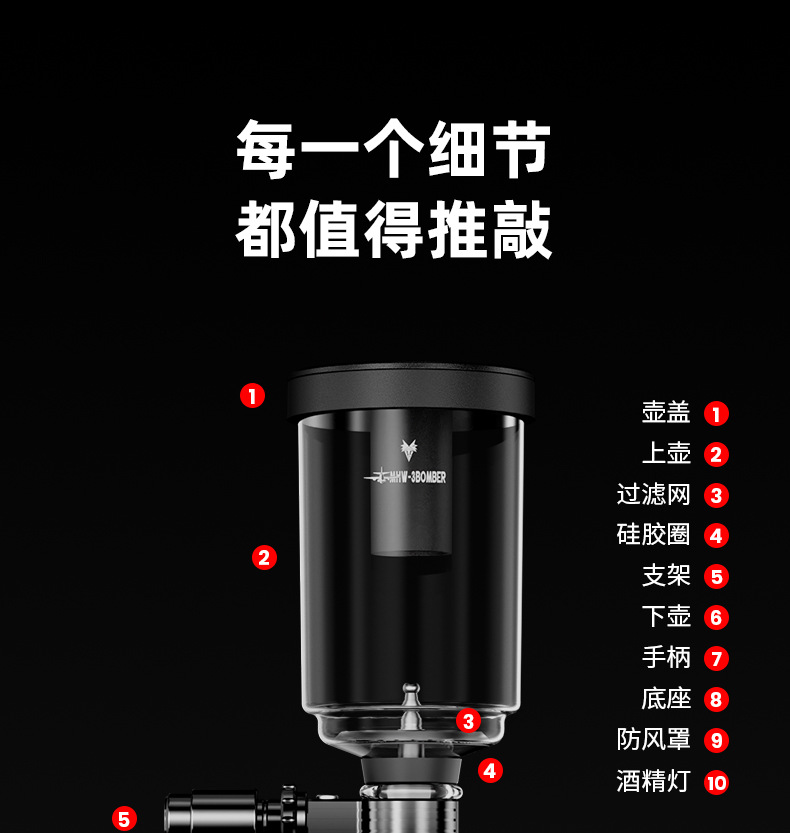 每一个细节
都值得推敲

1

MHW-3BOMBER

2

3

4

5

壶盖 1
上壶 2
过滤网 3
硅胶圈 4
支架 5
下壶 6
手柄 7
底座 8
防风罩 9
酒精灯 10