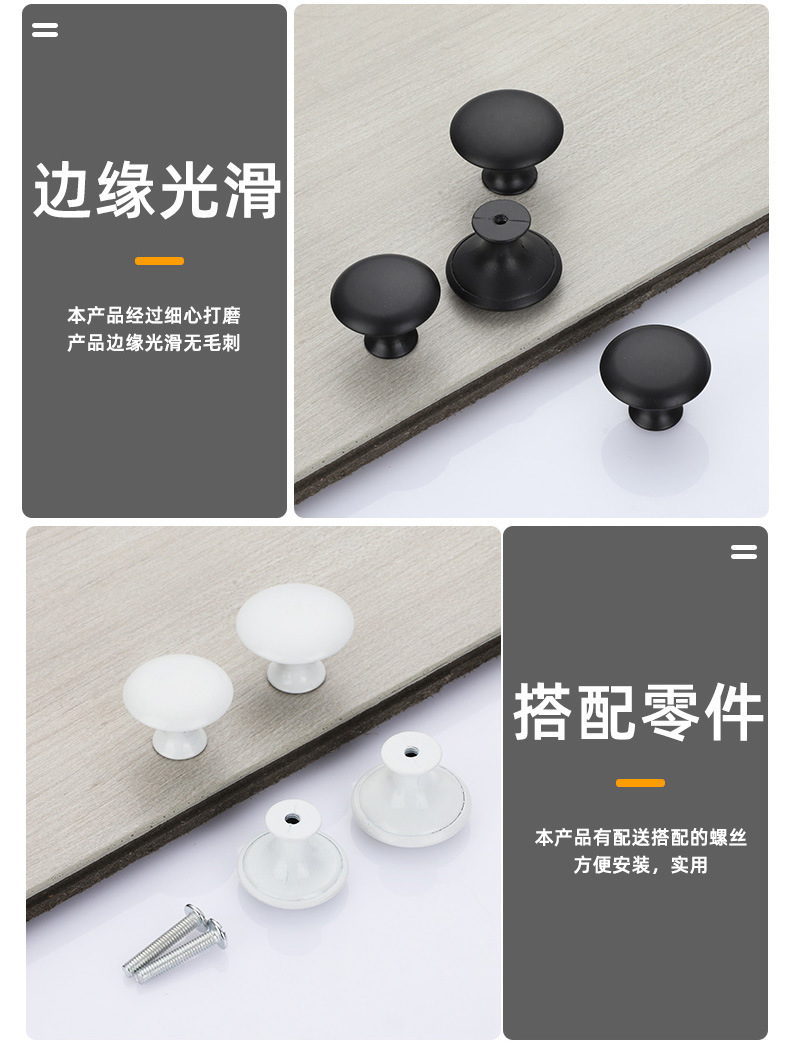 边缘光滑

本产品经过细心打磨
产品边缘光滑无毛刺

搭配零件

本产品有配送搭配的螺丝
方便安装，实用