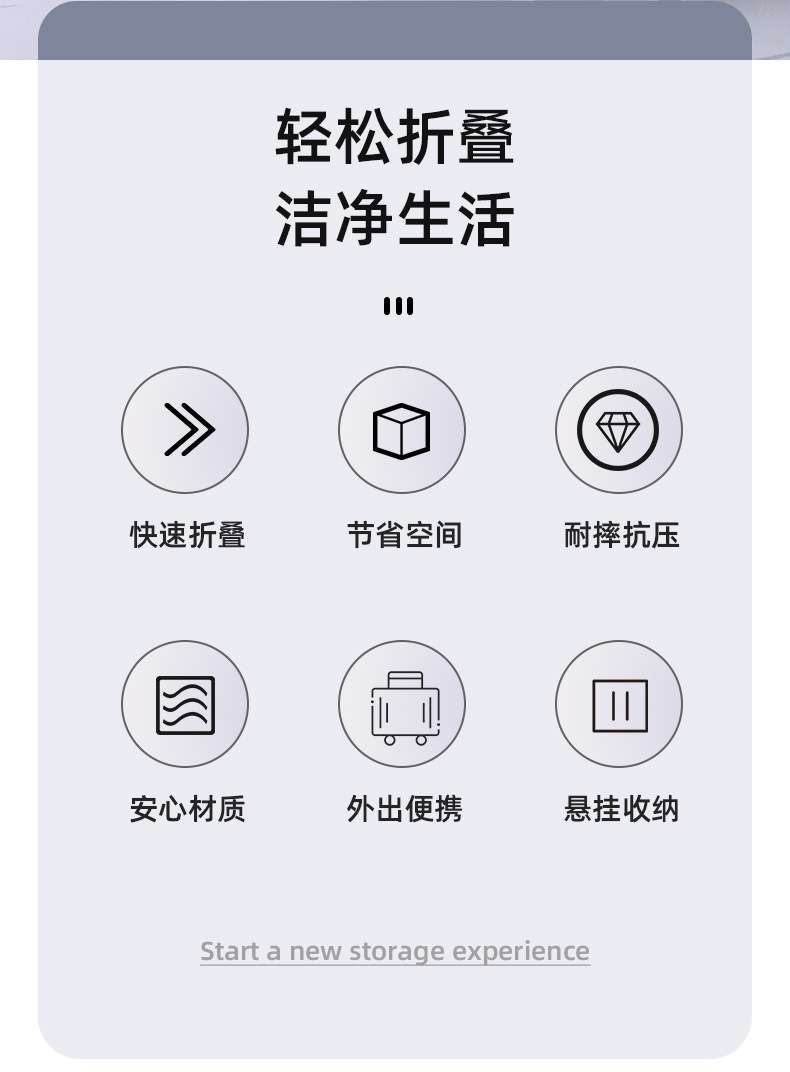 轻松折叠
洁净生活

快速折叠 节省空间 耐摔抗压

安心材质 外出便携 悬挂收纳

Start a new storage experience