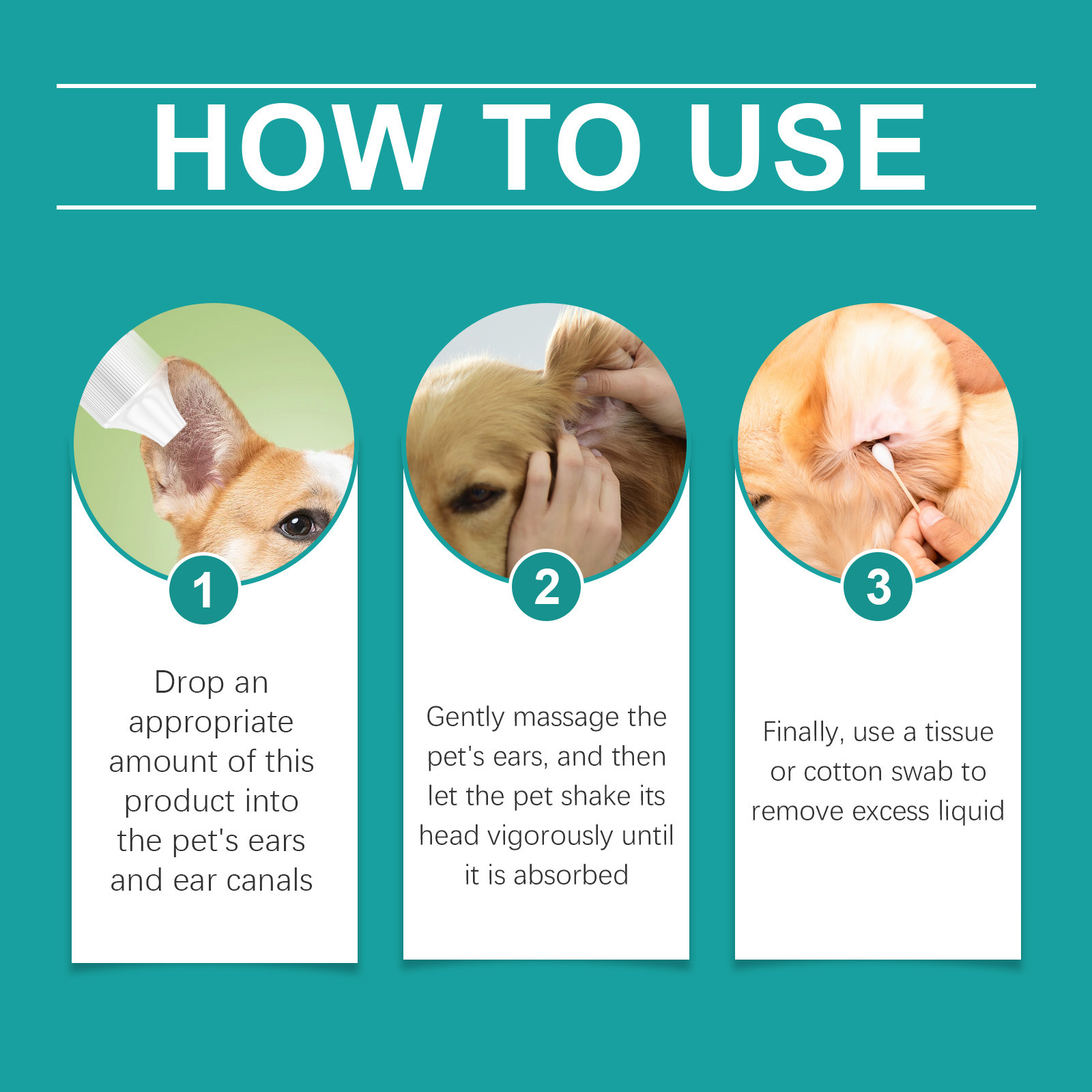 HOW TO USE

1

Drop an appropriate amount of this product into the pet's ears and ear canals

2

Gently massage the pet's ears, and then let the pet shake its head vigorously until it is absorbed

3

Finally, use a tissue or cotton swab to remove excess liquid