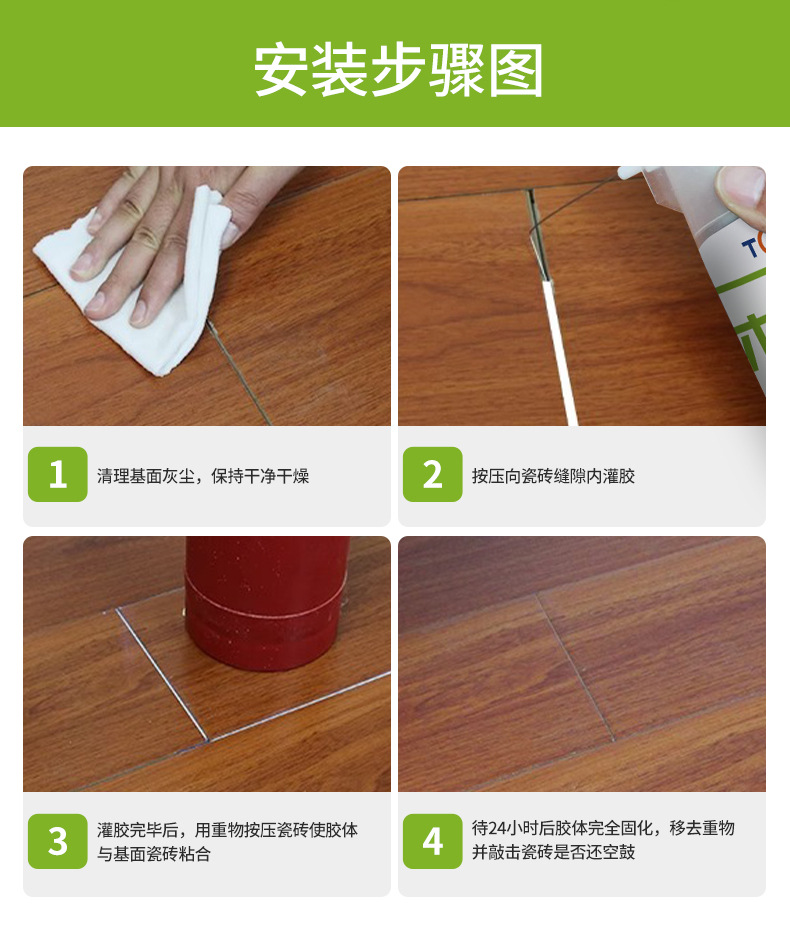 安装步骤图

1 清理基面灰尘，保持干净干燥

2 按压向瓷砖缝隙内灌胶

3 灌胶完毕后，用重物按压瓷砖使胶体与基面瓷砖粘合

4 待24小时后胶体完全固化，移去重物并敲击瓷砖是否还空鼓