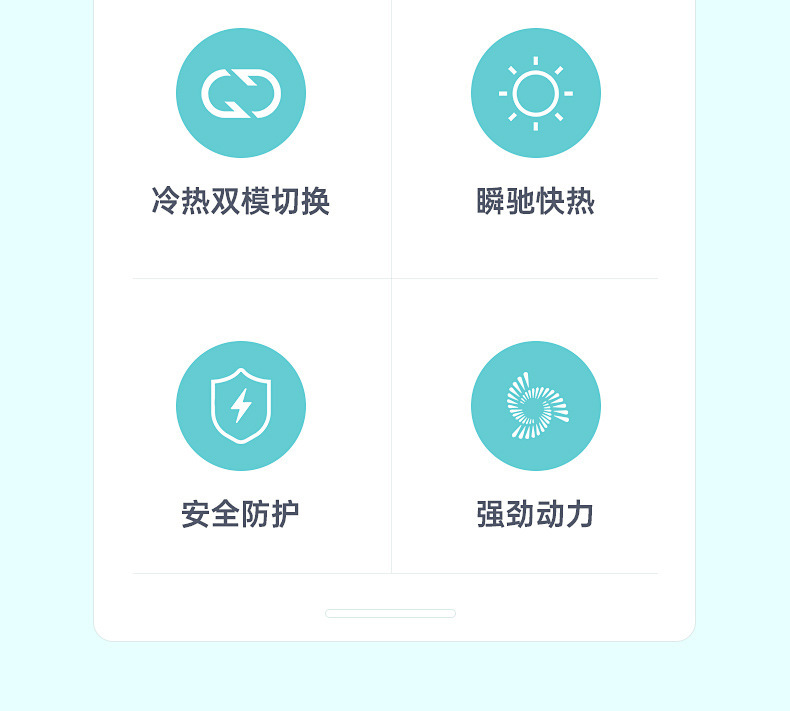 冷热双模切换

瞬驰快热

安全防护

强劲动力