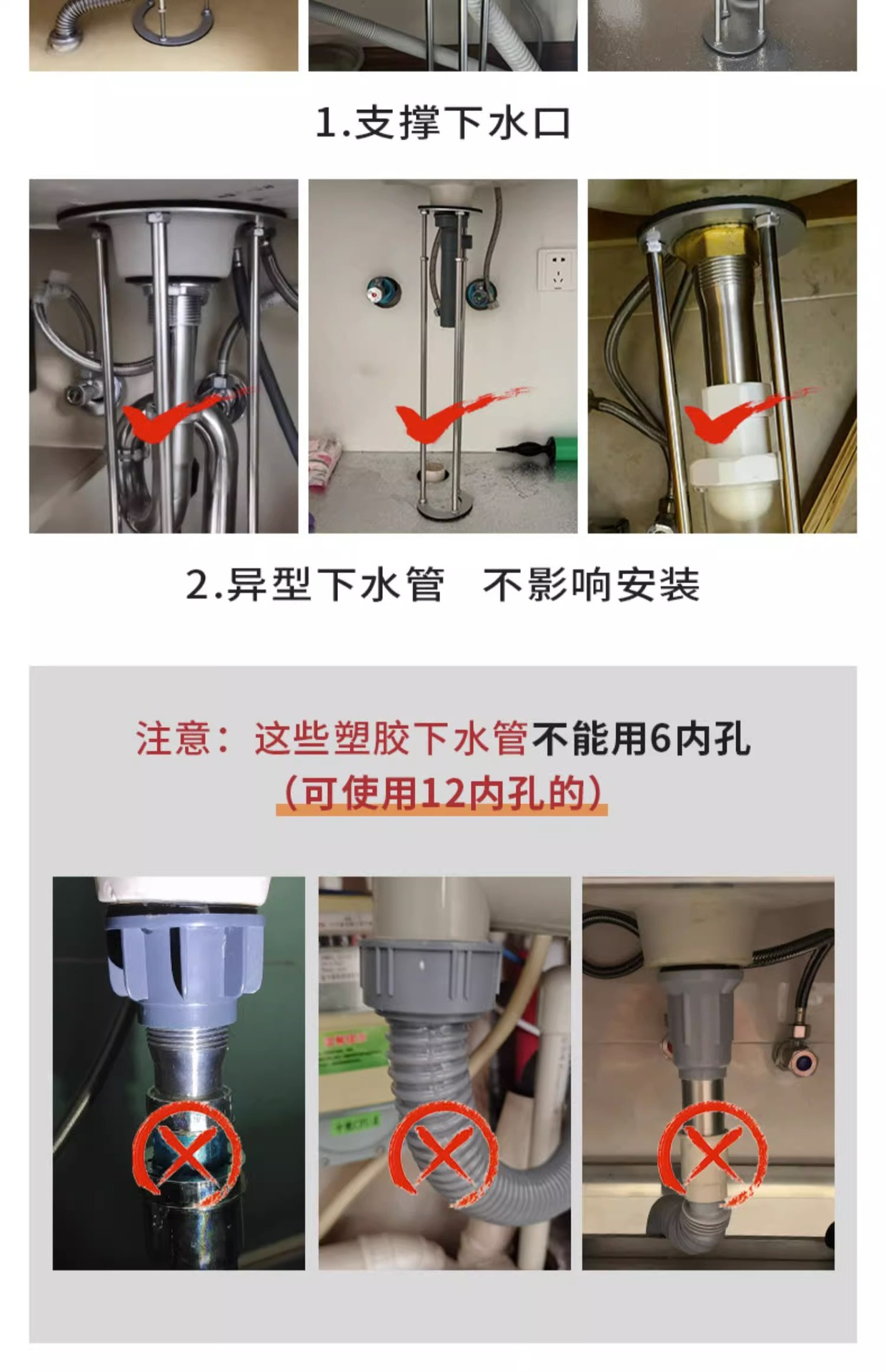 1.支撑下水口

2.异型下水管　不影响安装

注意：这些塑胶下水管不能用6内孔
（可使用12内孔的）