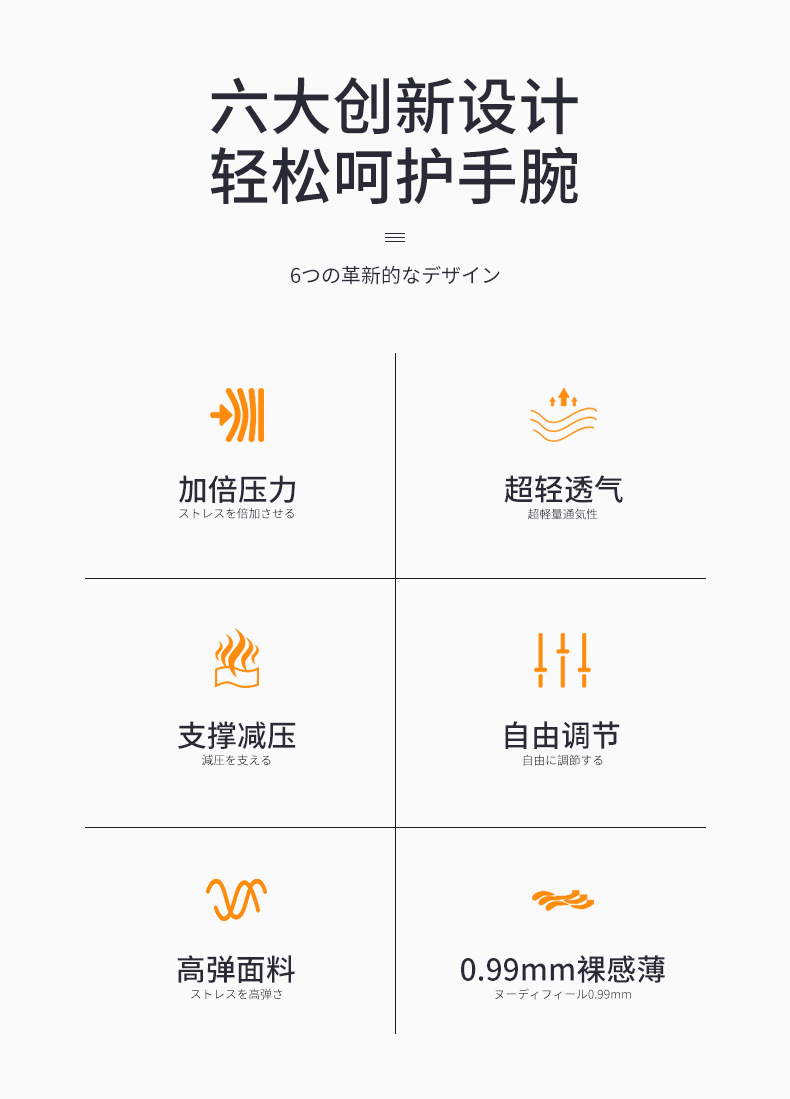 六大创新设计
轻松呵护手腕

6つの革新的なデザイン

加倍压力
ストレスを倍加させる

超轻透气
超軽量通気性

支撑减压
減圧を支える

自由调节
自由に調節する

高弹面料
ストレスを高弾さ

0.99mm裸感薄
ヌーディフィール0.99mm