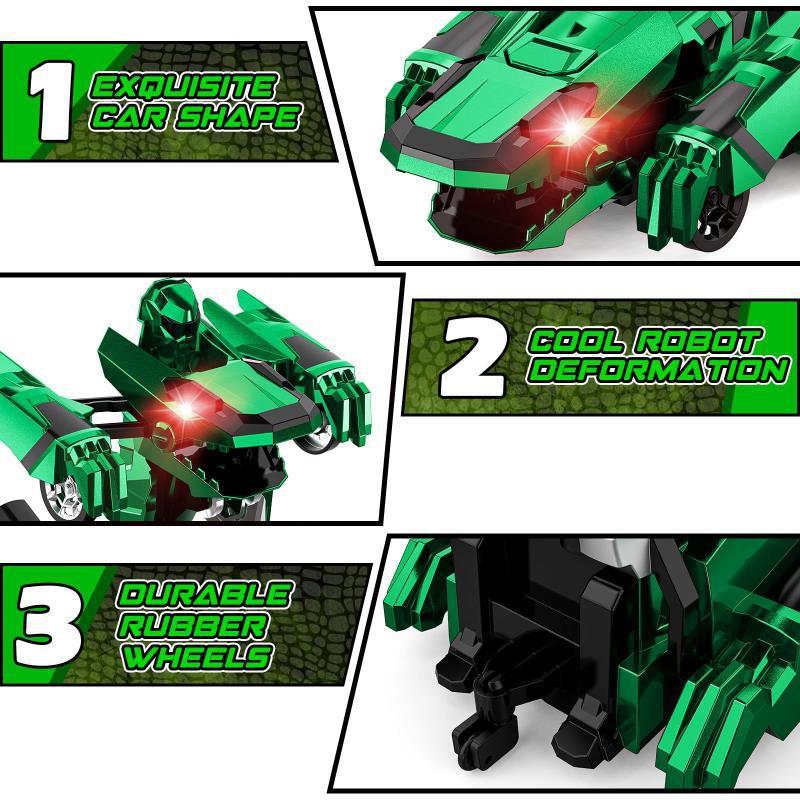 1 EXQUISITE CAR SHAPE

2 COOL ROBOT DEFORMATION

3 DURABLE RUBBER WHEELS