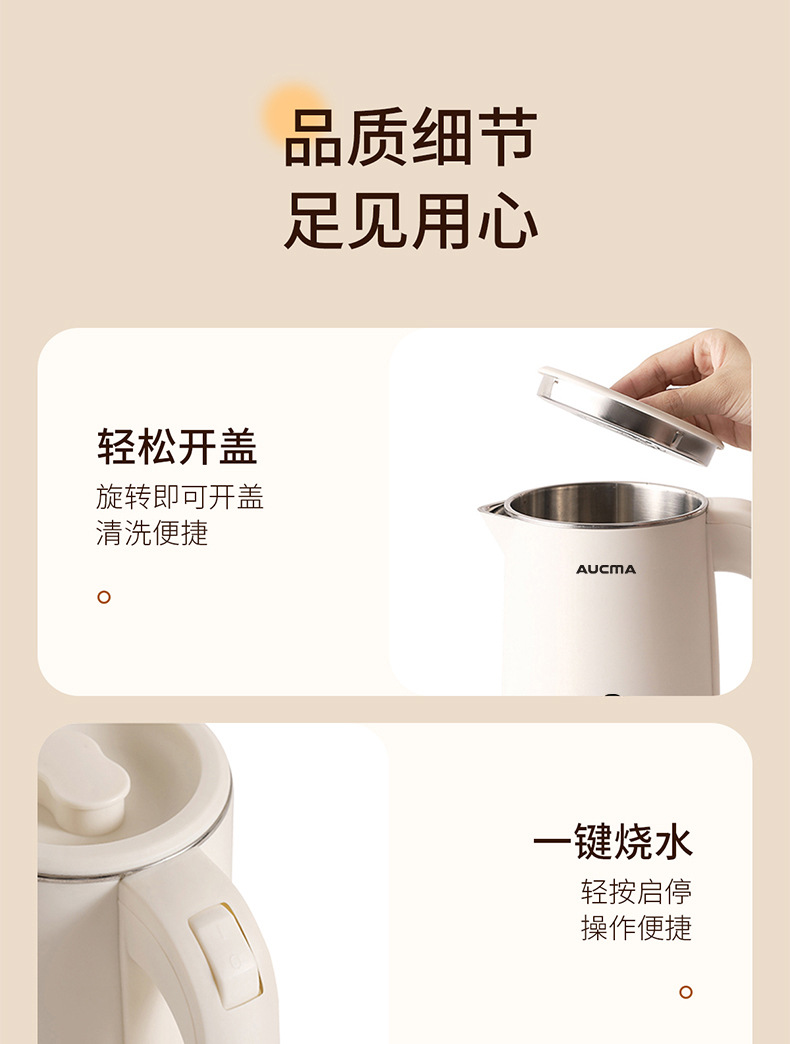 品质细节
足见用心

轻松开盖
旋转即可开盖
清洗便捷

AUCMA

一键烧水
轻按启停
操作便捷