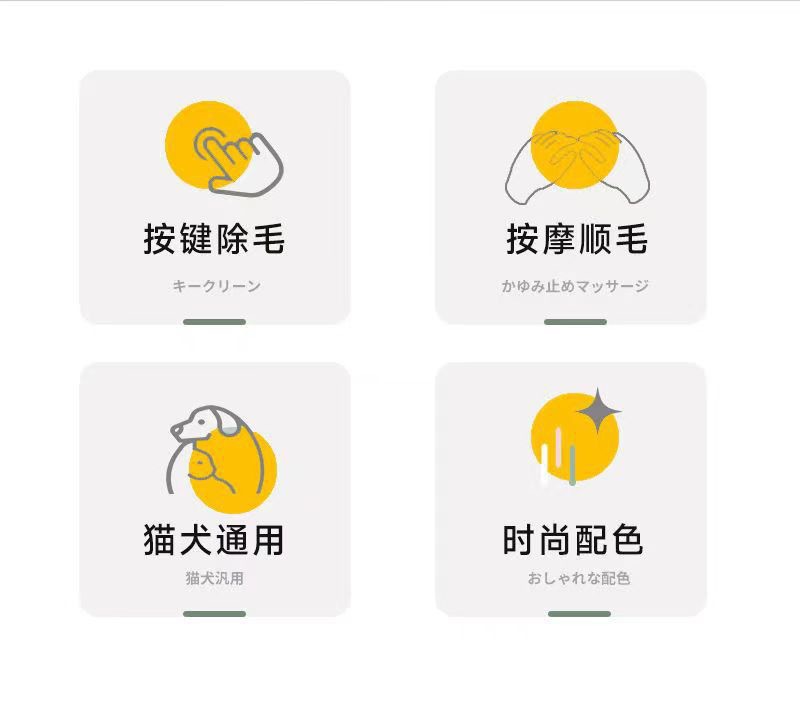 按键除毛

キークリーン

按摩顺毛

かゆみ止めマッサージ

猫犬通用

猫犬汎用

时尚配色

おしゃれな配色