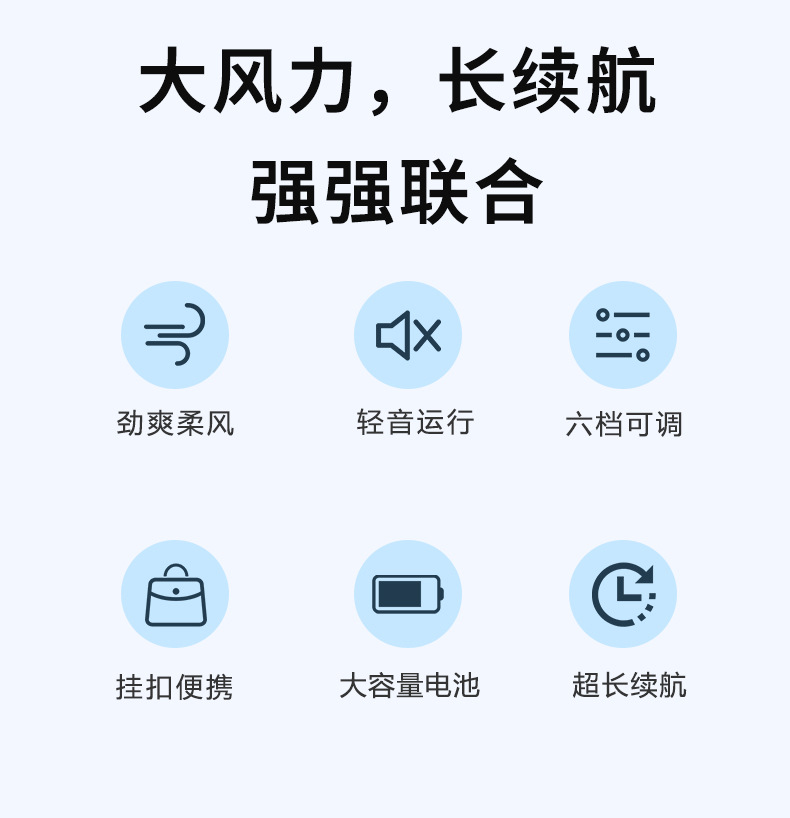 大风力，长续航

强强联合

劲爽柔风

轻音运行

六档可调

挂扣便携

大容量电池

超长续航