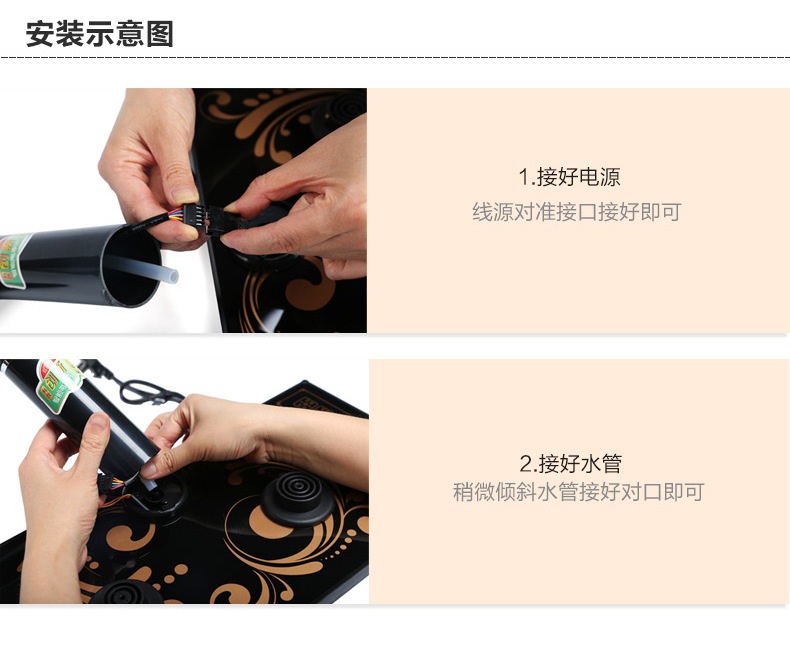 安装示意图

1.接好电源
线源对准接口接好即可

2.接好水管
稍微倾斜水管接好对口即可