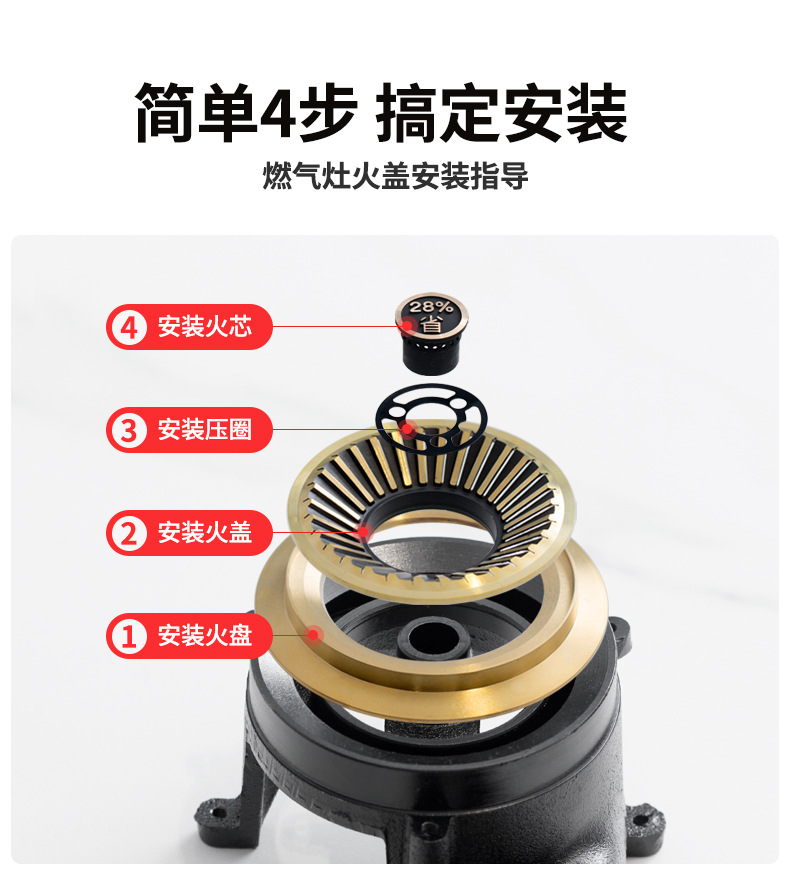 简单4步 搞定安装

燃气灶火盖安装指导

4 安装火芯

28%
省

3 安装压圈

2 安装火盖

1 安装火盘