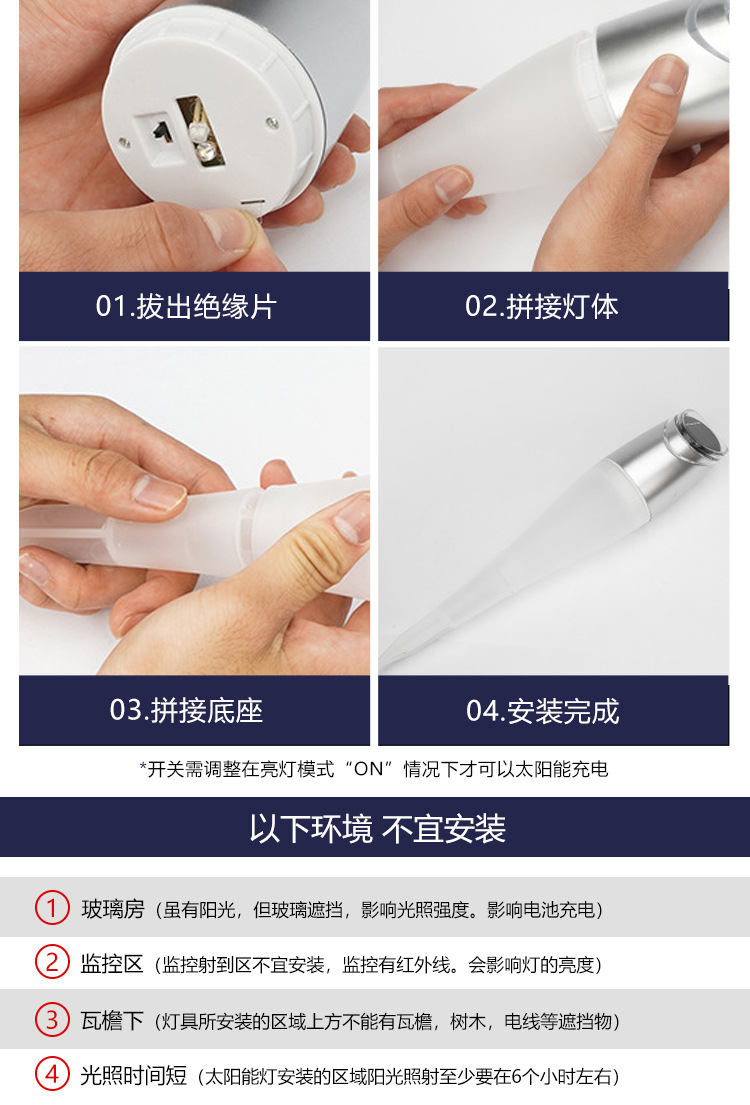 01.拔出绝缘片

02.拼接灯体

03.拼接底座

04.安装完成

*开关需调整在亮灯模式“ON”情况下才可以太阳能充电

以下环境 不宜安装

1 玻璃房（虽有阳光，但玻璃遮挡，影响光照强度。影响电池充电）

2 监控区（监控射到区不宜安装，监控有红外线。会影响灯的亮度）

3 瓦檐下（灯具所安装的区域上方不能有瓦檐，树木，电线等遮挡物）

4 光照时间短（太阳能灯安装的区域阳光照射至少要在6个小时左右）