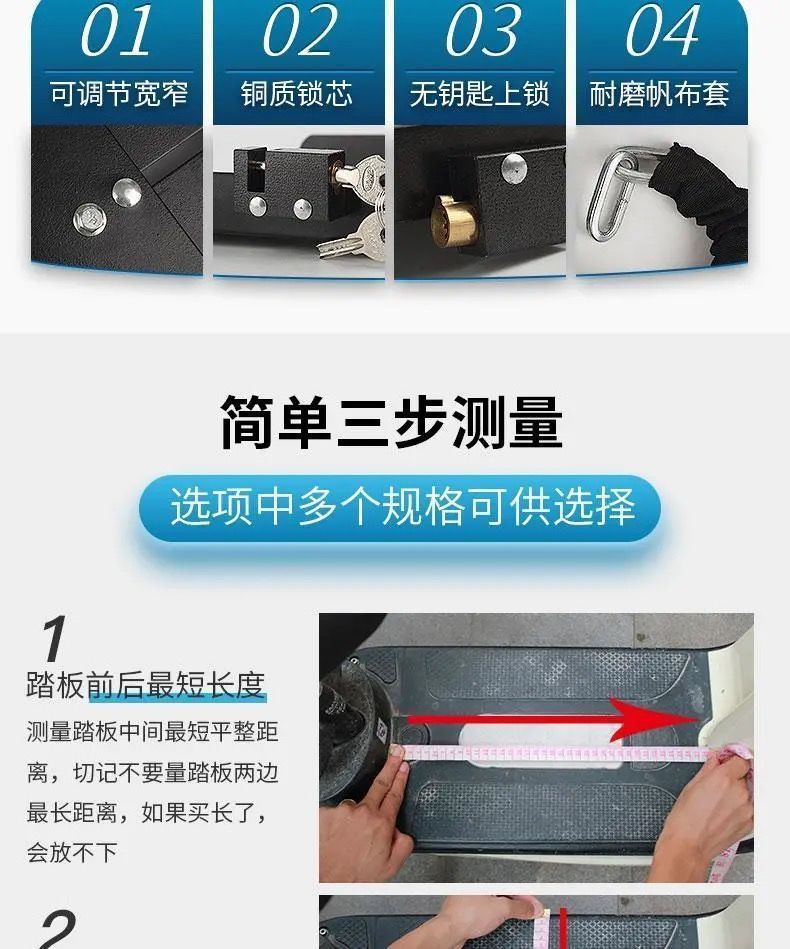 01
可调节宽窄

02
铜质锁芯

03
无钥匙上锁

04
耐磨帆布套

简单三步测量

选项中多个规格可供选择

1
踏板前后最短长度
测量踏板中间最短平整距离，切记不要量踏板两边最长距离，如果买长了，会放不下

2