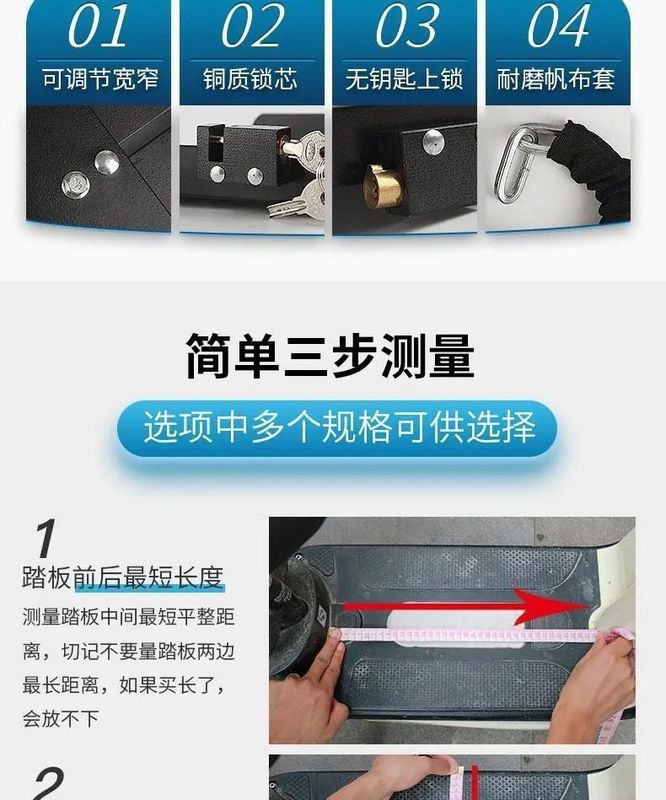 01
可调节宽窄

02
铜质锁芯

03
无钥匙上锁

04
耐磨帆布套

简单三步测量

选项中多个规格可供选择

1
踏板前后最短长度
测量踏板中间最短平整距离，切记不要量踏板两边最长距离，如果买长了，会放不下

2