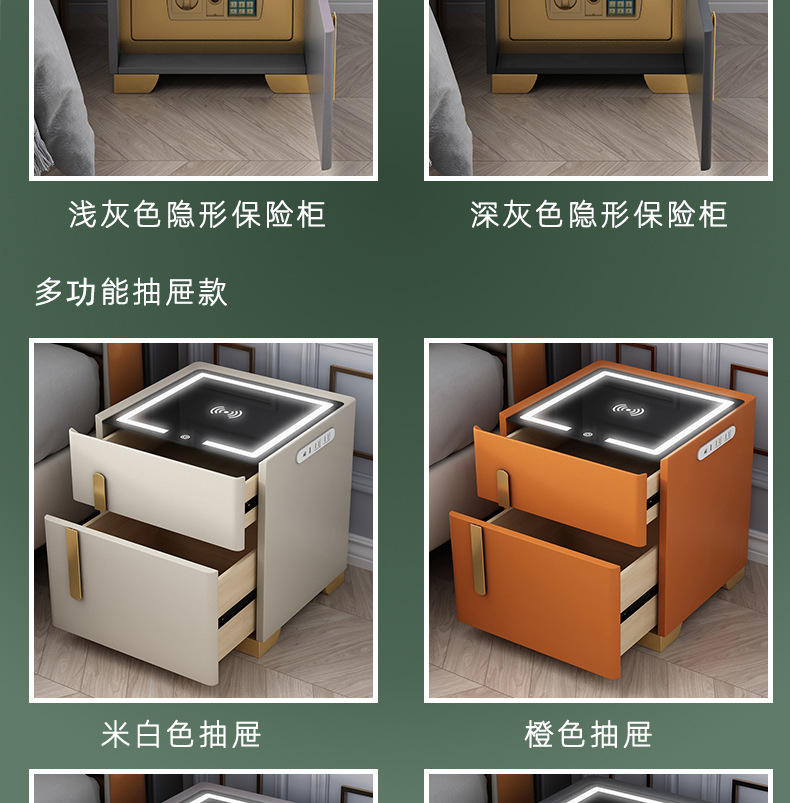 浅灰色隐形保险柜

深灰色隐形保险柜

多功能抽屉款

米白色抽屉

橙色抽屉