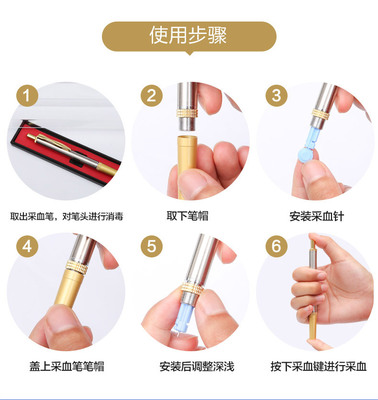 使用步骤

1
取出采血笔，对笔头进行消毒

2
取下笔帽

3
安装采血针

4
盖上采血笔笔帽

5
安装后调整深浅

6
按下采血键进行采血