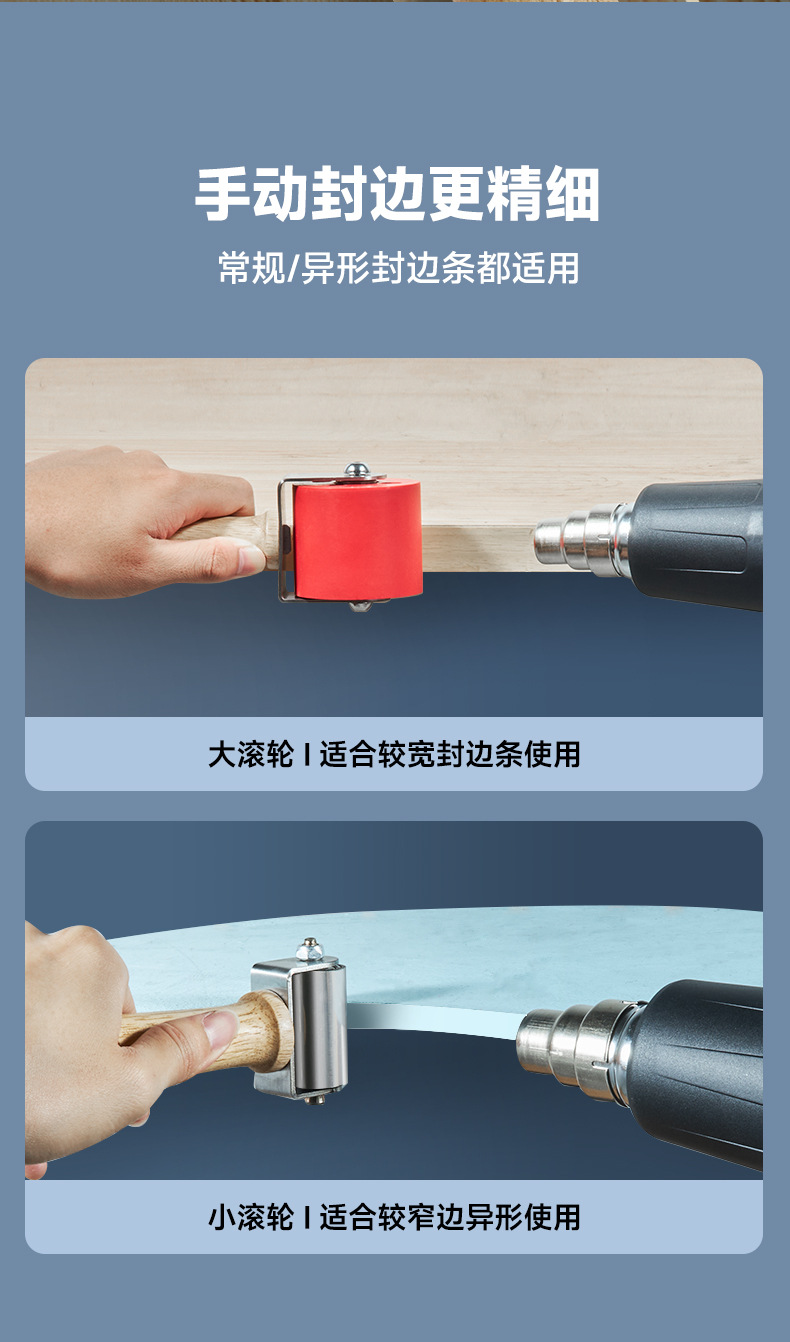 手动封边更精细

常规/异形封边条都适用

大滚轮 I 适合较宽封边条使用

小滚轮 I 适合较窄边异形使用