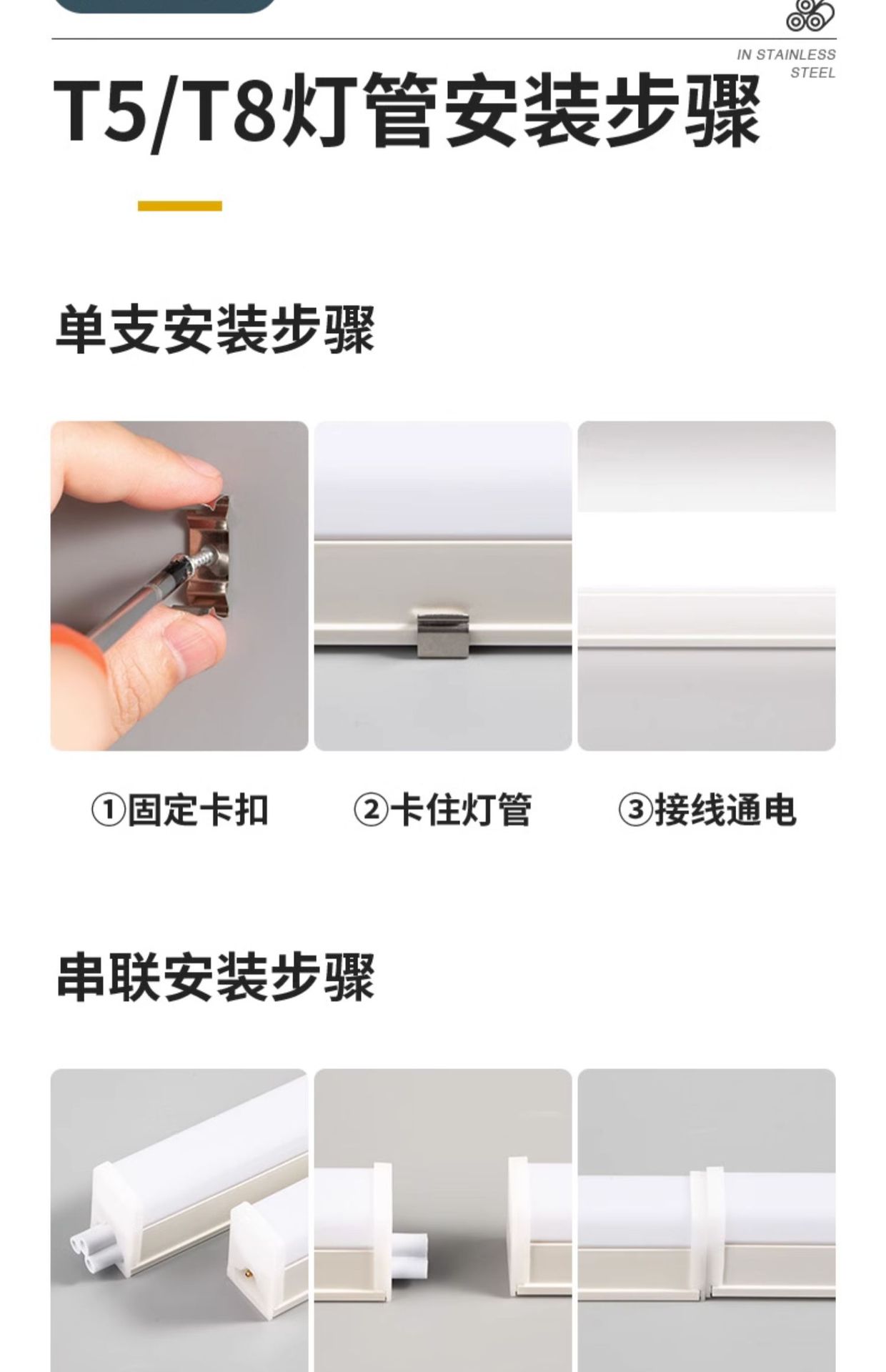 IN STAINLESS STEEL

T5/T8灯管安装步骤

单支安装步骤

①固定卡扣

②卡住灯管

③接线通电

串联安装步骤