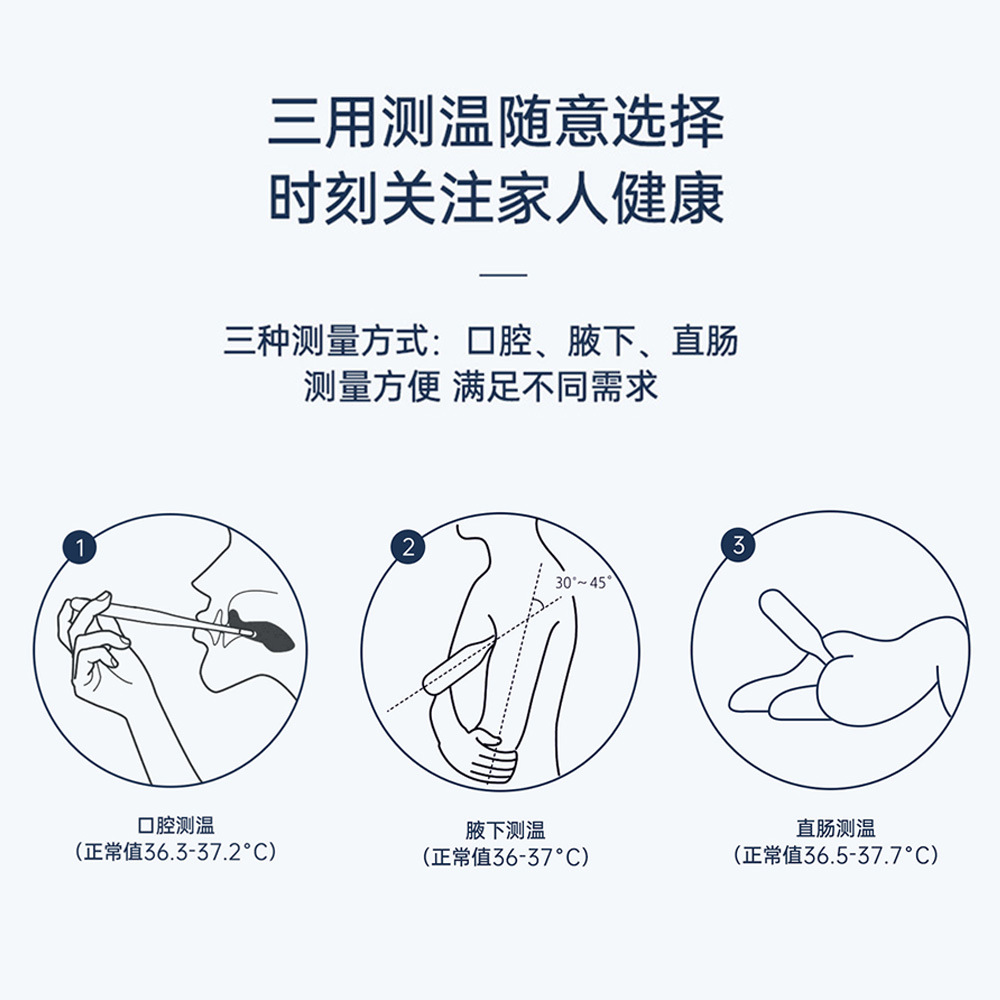 三用测温随意选择
时刻关注家人健康

三种测量方式：口腔、腋下、直肠
测量方便 满足不同需求

1

口腔测温
（正常值36.3-37.2°C）

2

30°～45°

腋下测温
（正常值36-37°C）

3

直肠测温
（正常值36.5-37.7°C）