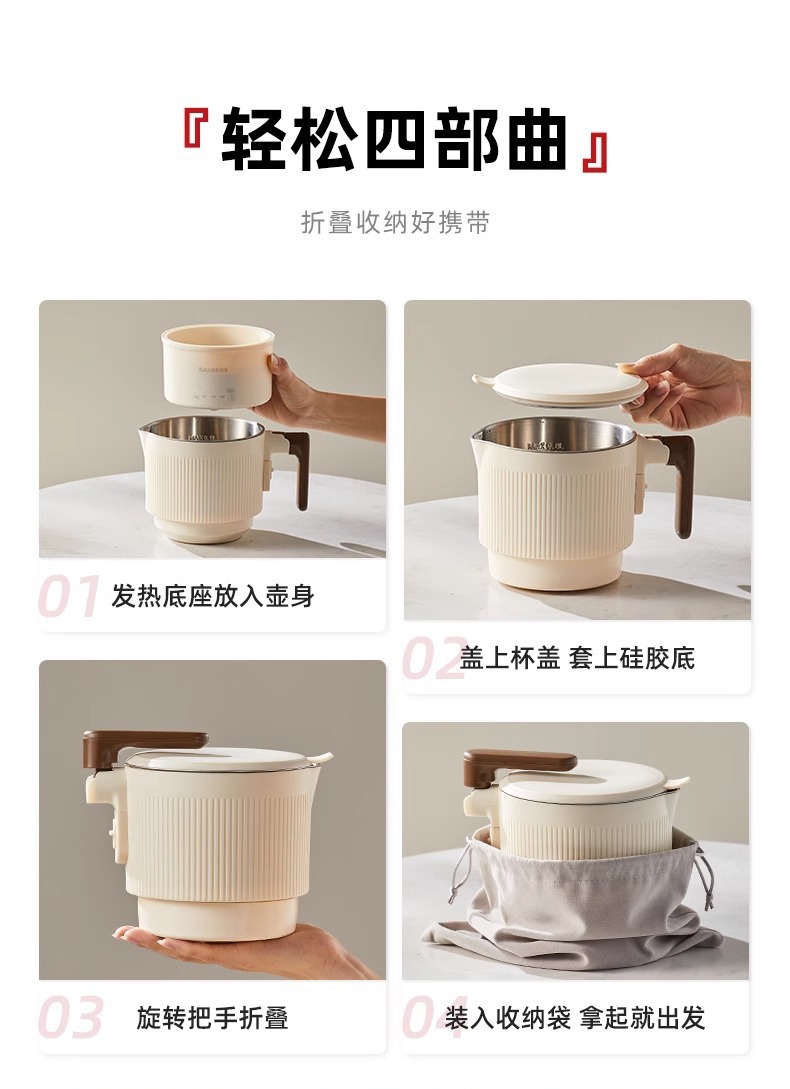 『轻松四部曲』

折叠收纳好携带

BASSENS

01 发热底座放入壶身

02 盖上杯盖 套上硅胶底

03 旋转把手折叠

04 装入收纳袋 拿起就出发