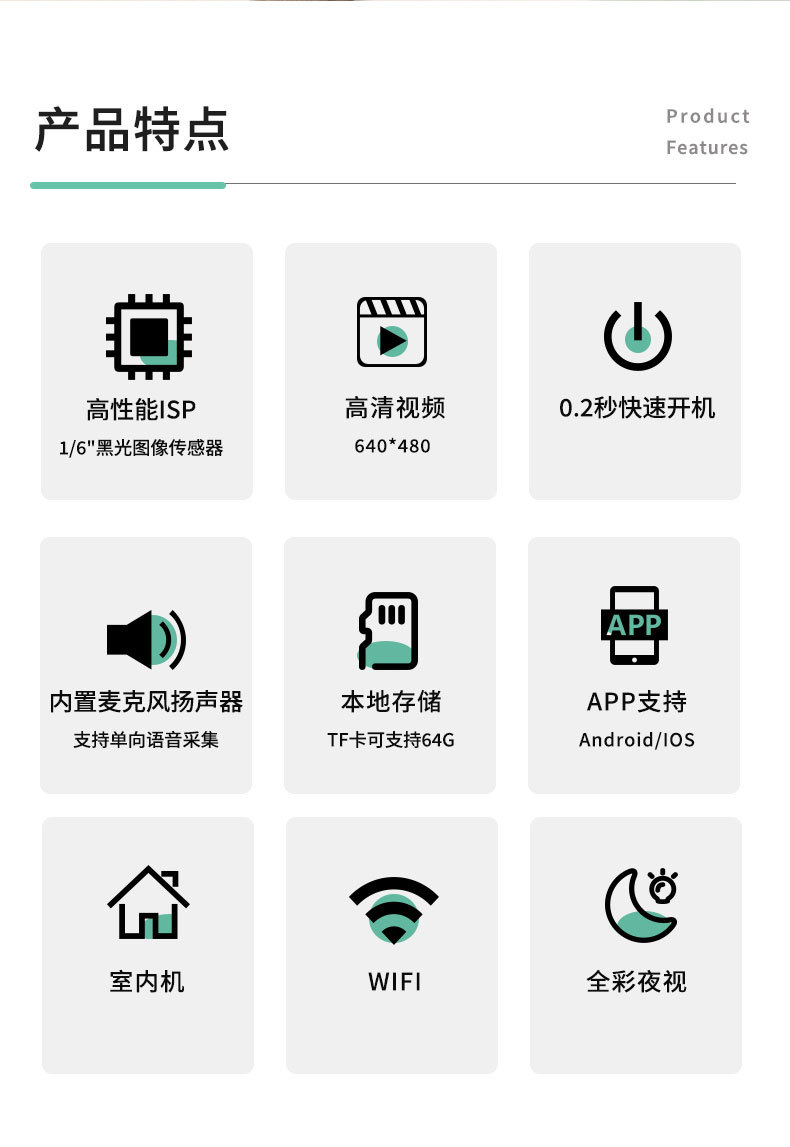 产品特点

Product
Features

高性能ISP
1/6"黑光图像传感器

高清视频
640*480

0.2秒快速开机

内置麦克风扬声器
支持单向语音采集

本地存储
TF卡可支持64G

APP
APP支持
Android/IOS

室内机

WIFI

全彩夜视