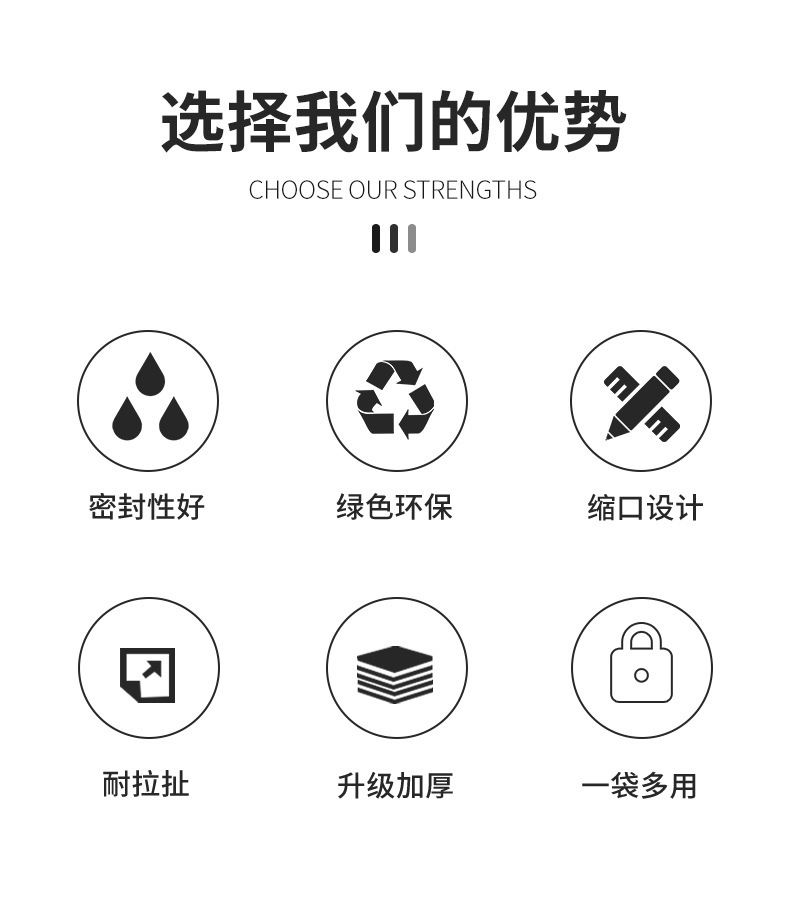 选择我们的优势

CHOOSE OUR STRENGTHS

密封性好

绿色环保

缩口设计

耐拉扯

升级加厚

一袋多用