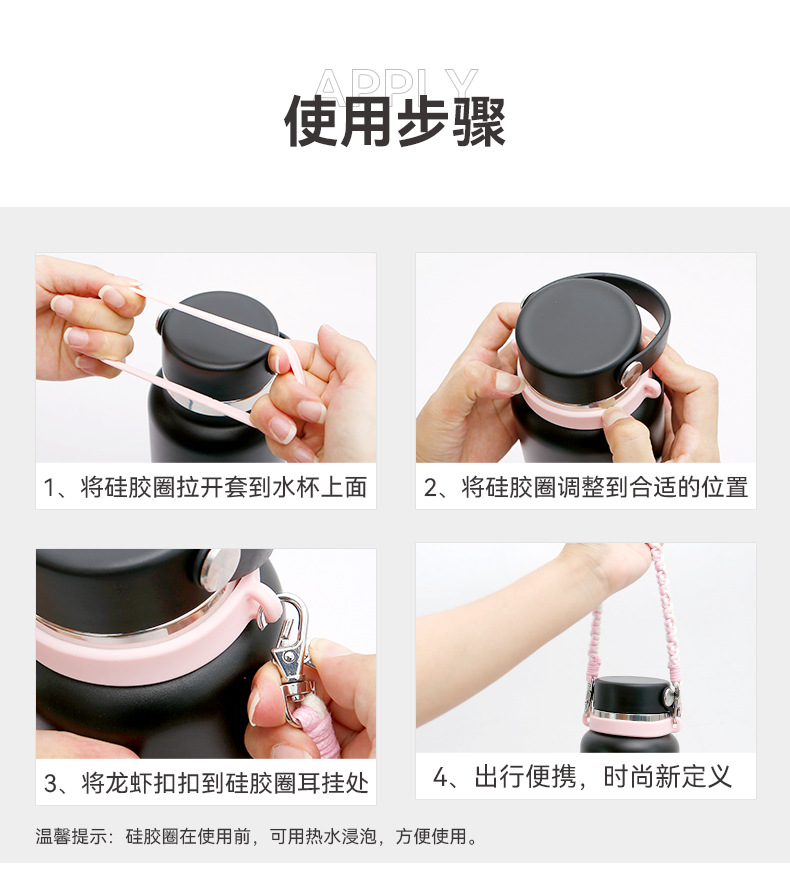 APPLY
使用步骤

1、将硅胶圈拉开套到水杯上面

2、将硅胶圈调整到合适的位置

3、将龙虾扣扣到硅胶圈耳挂处

4、出行便携，时尚新定义

温馨提示：硅胶圈在使用前，可用热水浸泡，方便使用。