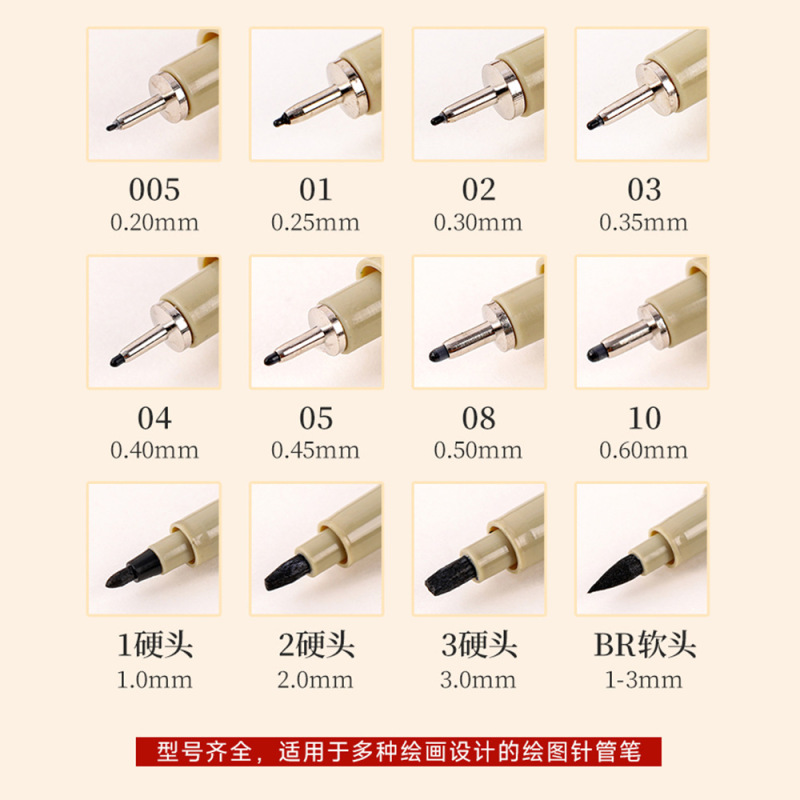 005
0.20mm

01
0.25mm

02
0.30mm

03
0.35mm

04
0.40mm

05
0.45mm

08
0.50mm

10
0.60mm

1硬头
1.0mm

2硬头
2.0mm

3硬头
3.0mm

BR软头
1-3mm

型号齐全，适用于多种绘画设计的绘图针管笔