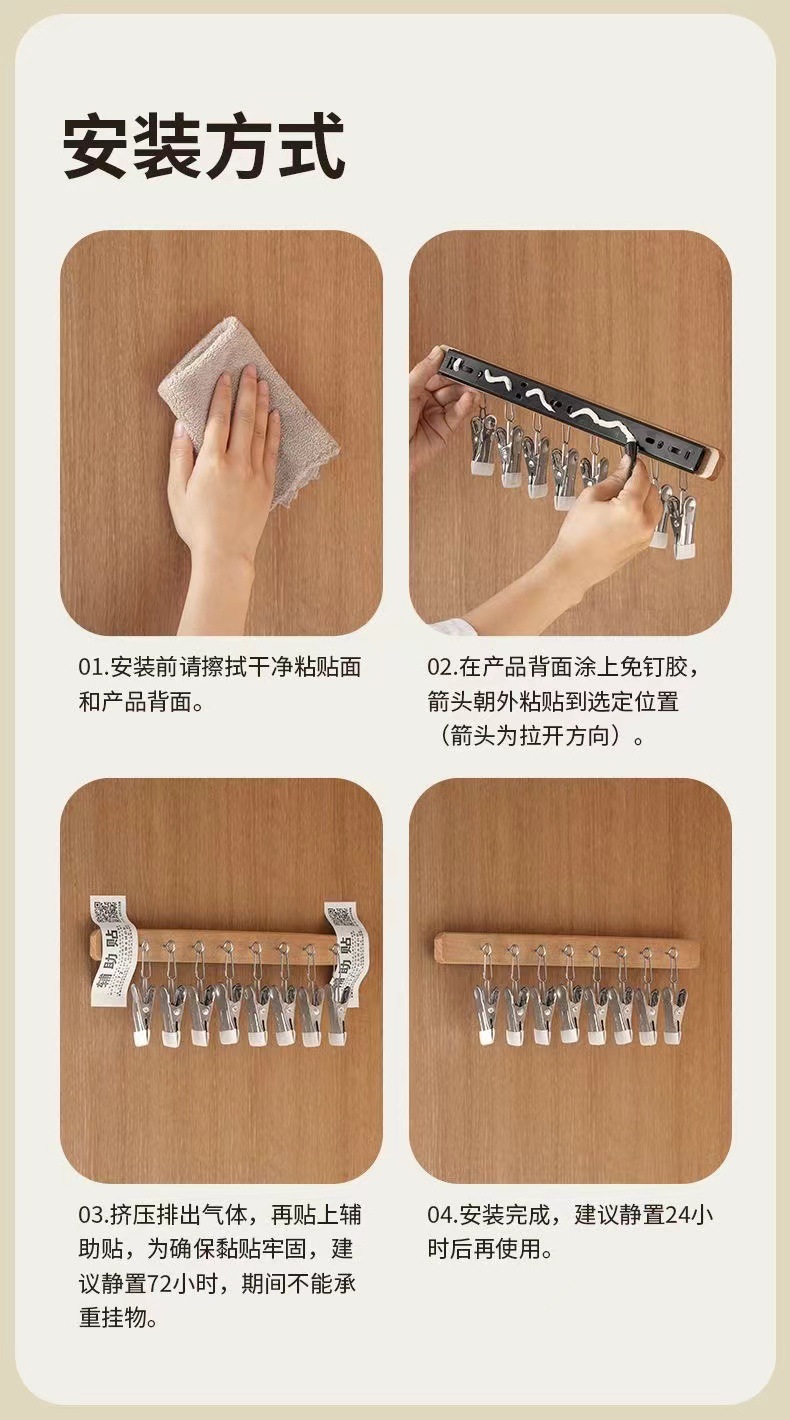 安装方式

01.安装前请擦拭干净粘贴面和产品背面。

02.在产品背面涂上免钉胶，箭头朝外粘贴到选定位置（箭头为拉开方向）。

辅助贴

辅助贴

03.挤压排出气体，再贴上辅助贴，为确保黏贴牢固，建议静置72小时，期间不能承重挂物。

04.安装完成，建议静置24小时后再使用。