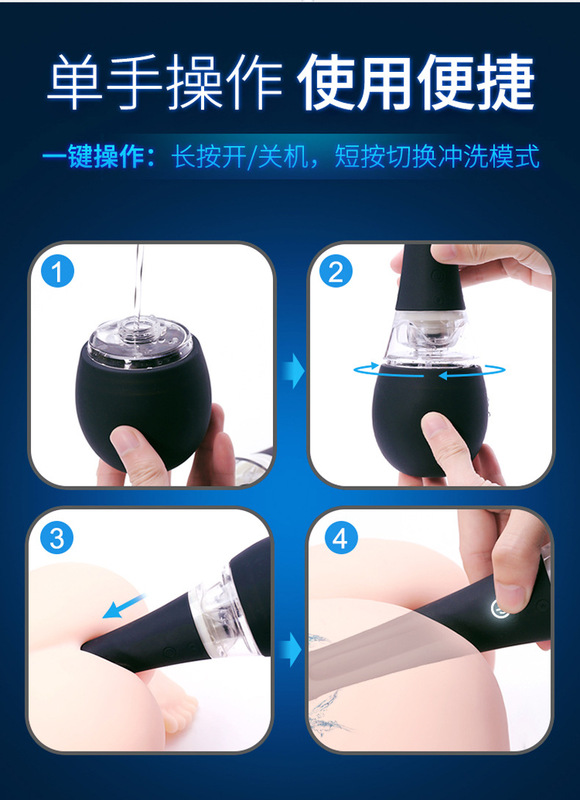 单手操作 使用便捷

一键操作：长按开/关机，短按切换冲洗模式

1

2

3

4