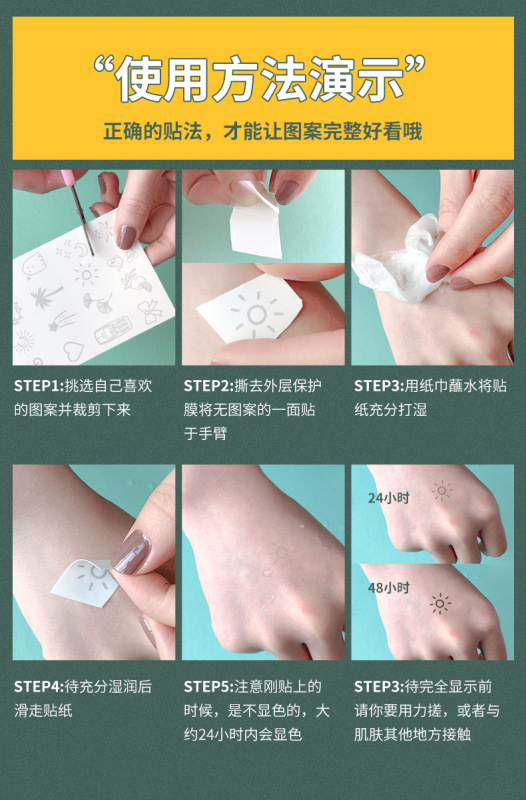 “使用方法演示”

正确的贴法，才能让图案完整好看哦

STEP1:挑选自己喜欢的图案并裁剪下来

STEP2:撕去外层保护膜将无图案的一面贴于手臂

STEP3:用纸巾蘸水将贴纸充分打湿

STEP4:待充分湿润后滑走贴纸

STEP5:注意刚贴上的时候，是不显色的，大约24小时内会显色

24小时

48小时

STEP3:待完全显示前请你要用力搓，或者与肌肤其他地方接触