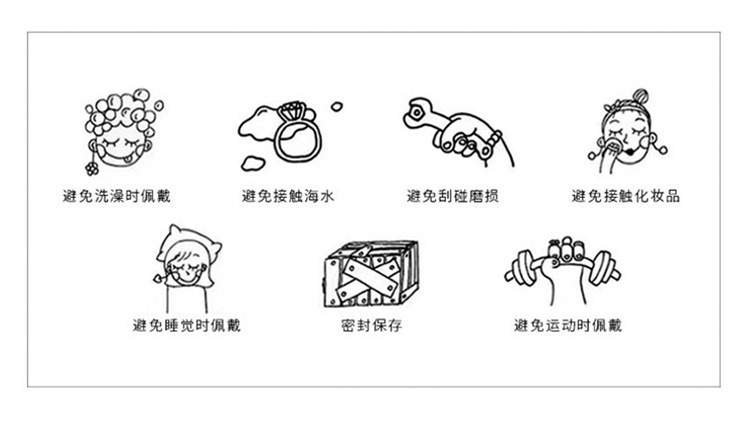 避免洗澡时佩戴

避免接触海水

避免刮碰磨损

避免接触化妆品

避免睡觉时佩戴

密封保存

避免运动时佩戴