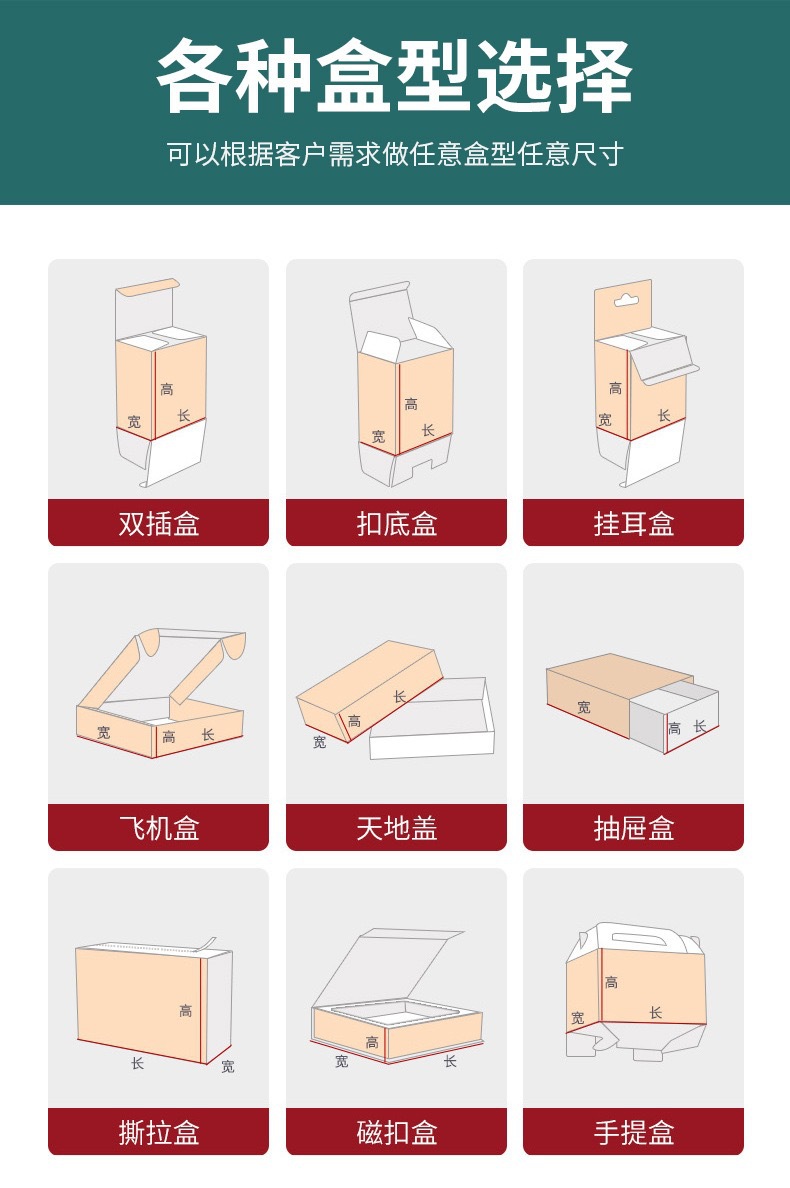 各种盒型选择

可以根据客户需求做任意盒型任意尺寸

高
宽
长
双插盒

高
宽
长
扣底盒

高
宽
长
挂耳盒

宽
高
长
飞机盒

长
高
宽
天地盖

宽
高
长
抽屉盒

高
长
宽
撕拉盒

高
宽
长
磁扣盒

高
宽
长
手提盒