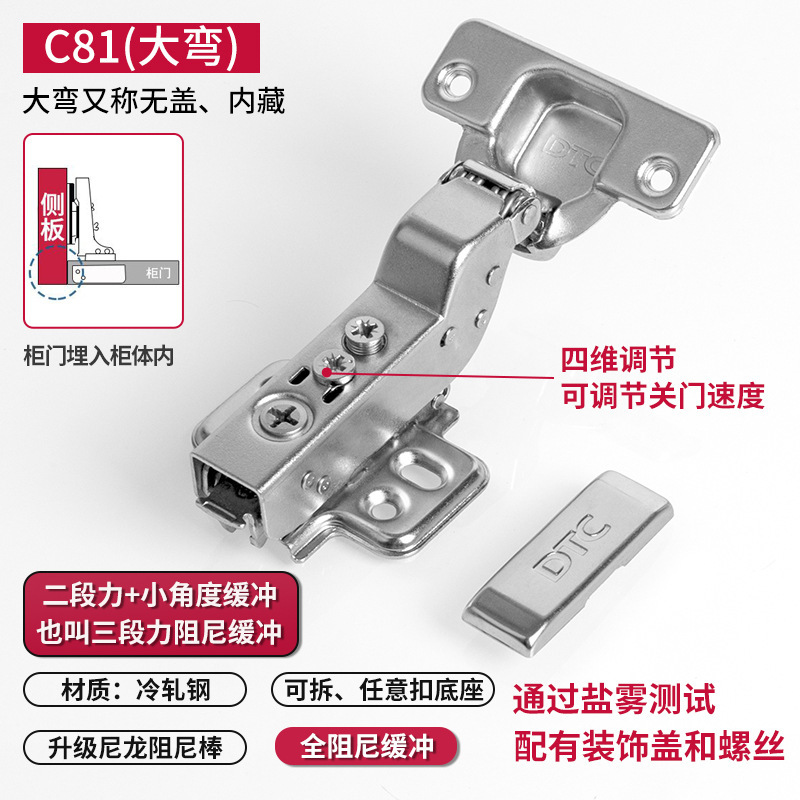 C81(大弯)

大弯又称无盖、内藏

侧板

柜门

柜门埋入柜体内

DTC

四维调节
可调节关门速度

DTC

二段力+小角度缓冲
也叫三段力阻尼缓冲

材质：冷轧钢

可拆、任意扣底座

升级尼龙阻尼棒

全阻尼缓冲

通过盐雾测试
配有装饰盖和螺丝