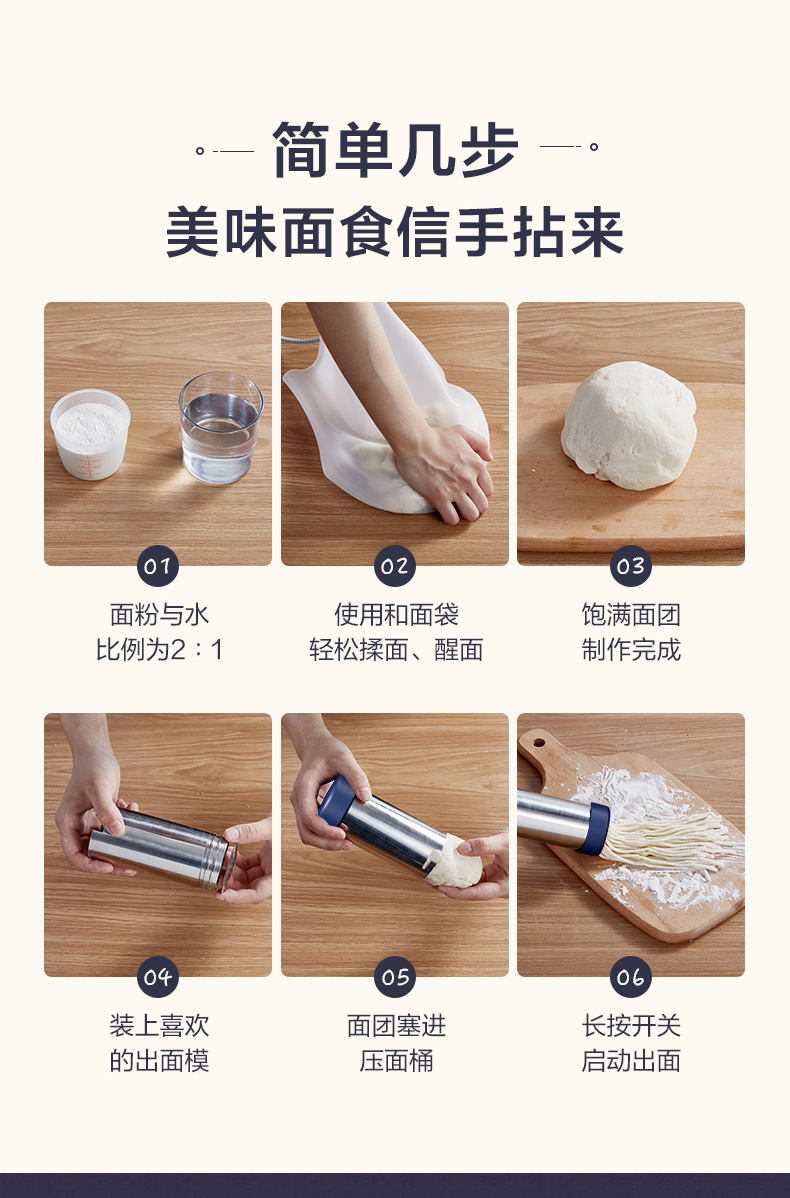 简单几步
美味面食信手拈来

01
面粉与水
比例为2：1

02
使用和面袋
轻松揉面、醒面

03
饱满面团
制作完成

04
装上喜欢
的出面模

05
面团塞进
压面桶

06
长按开关
启动出面