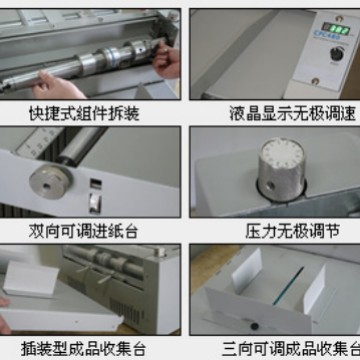 CPC480

快捷式組件拆装

液晶显示无极调速

双向可调进紙台

压力无极调节

插装型成品收集台

三向可调成品收集台