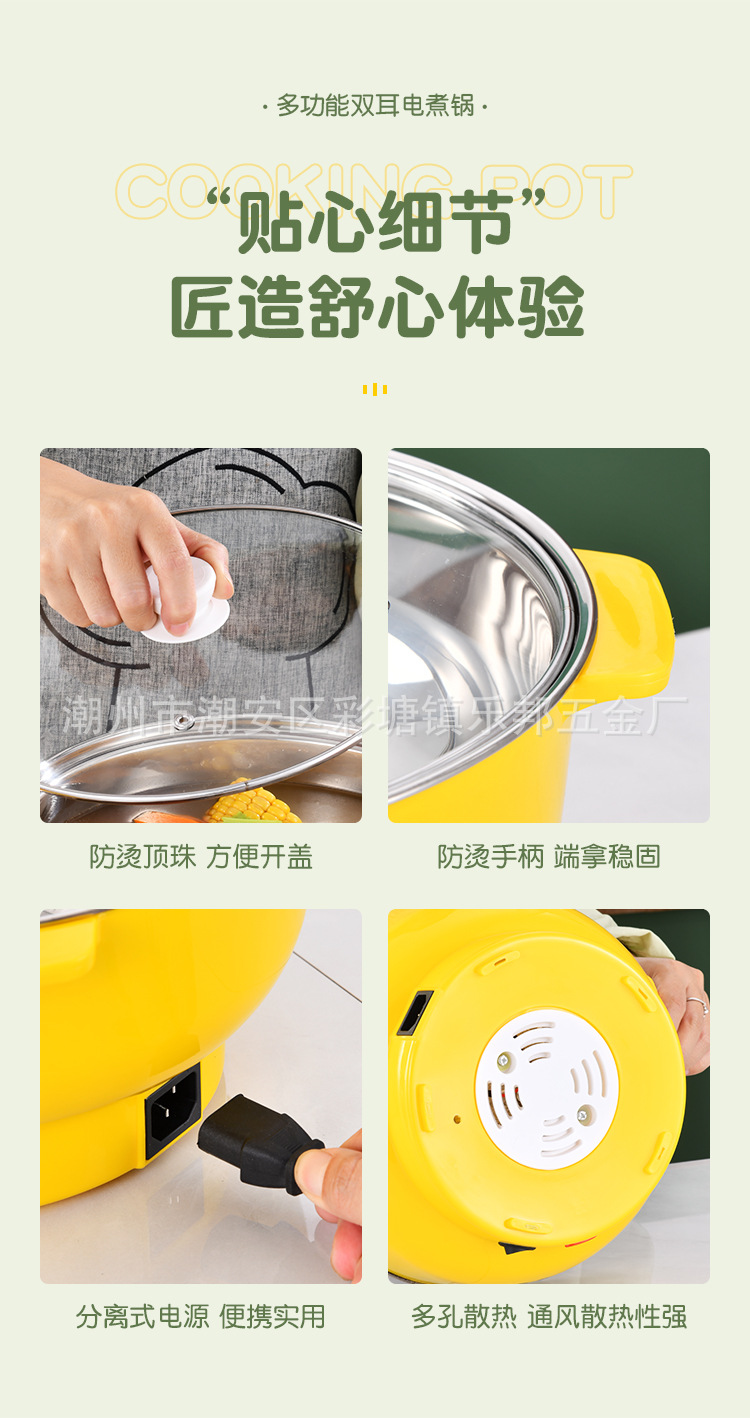 · 多功能双耳电煮锅 ·

COOKING POT

“贴心细节”
匠造舒心体验

潮州市潮安区彩塘镇乐邦五金厂

防烫顶珠 方便开盖

防烫手柄 端拿稳固

分离式电源 便携实用

多孔散热 通风散热性强