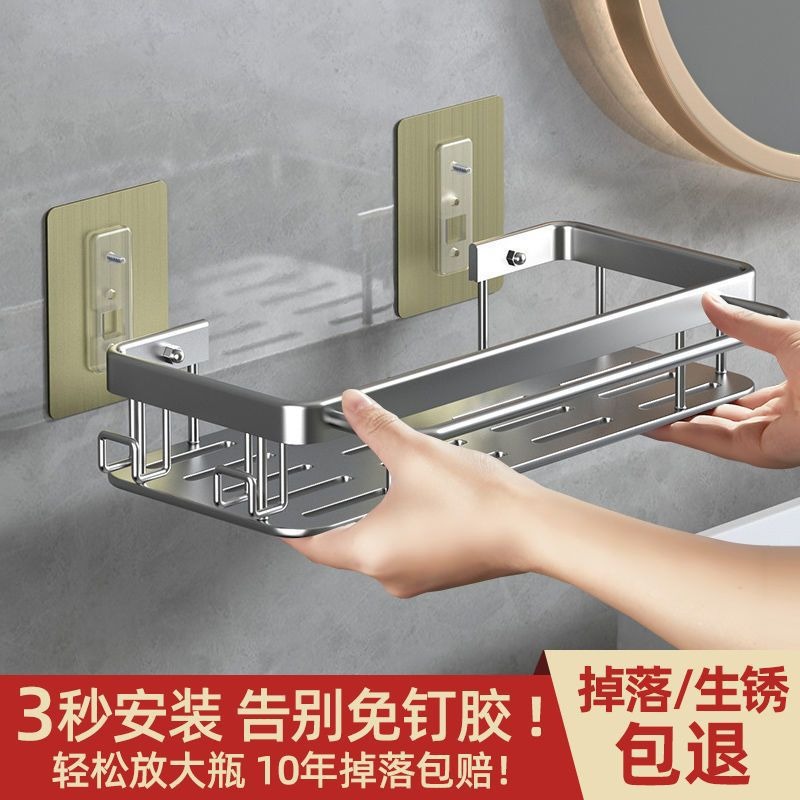 3秒安装 告别免钉胶！
轻松放大瓶 10年掉落包赔！

掉落/生锈
包退