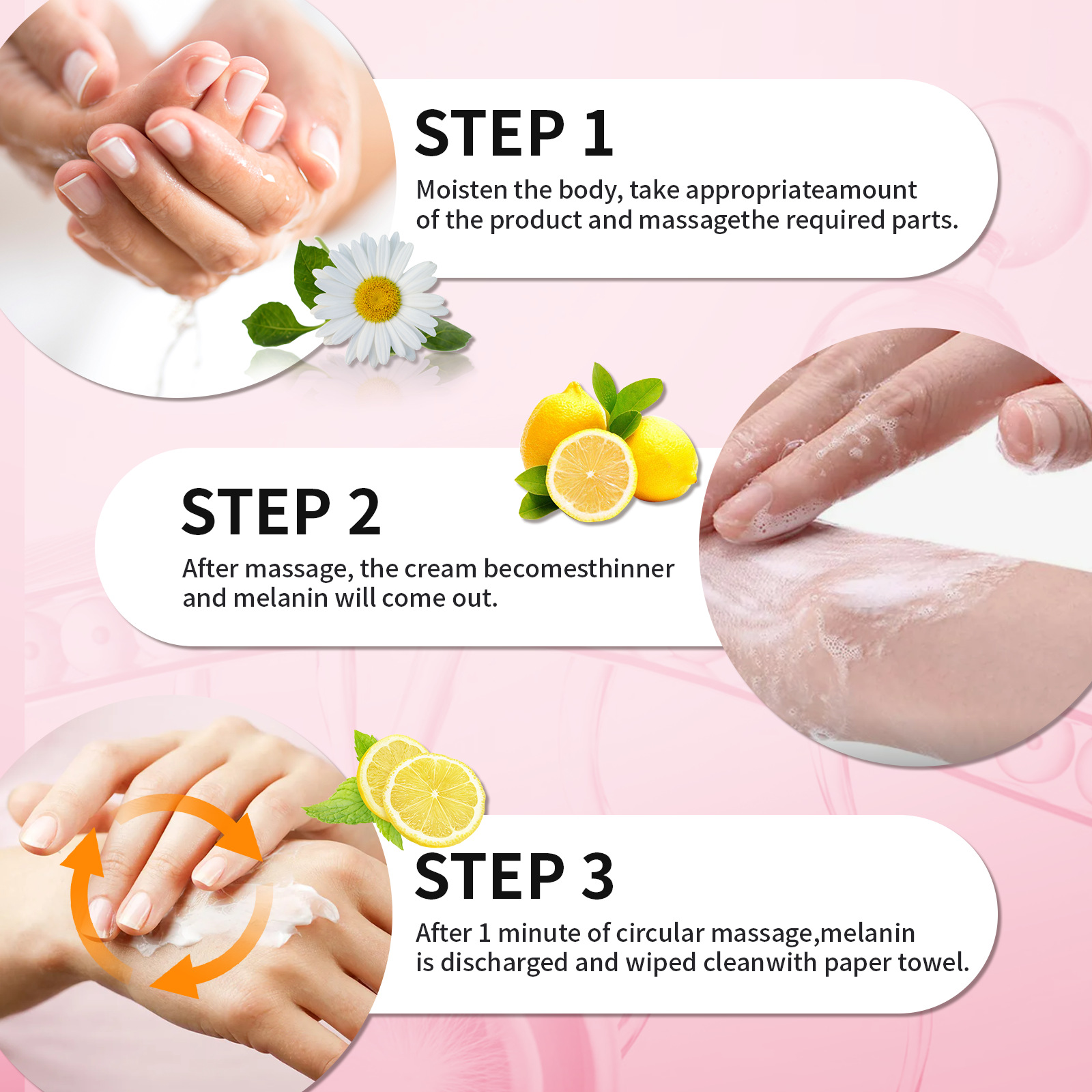 STEP 1

Moisten the body, take appropriateamount of the product and massagethe required parts.

STEP 2

After massage, the cream becomesthinner and melanin will come out.

STEP 3

After 1 minute of circular massage,melanin is discharged and wiped cleanwith paper towel.