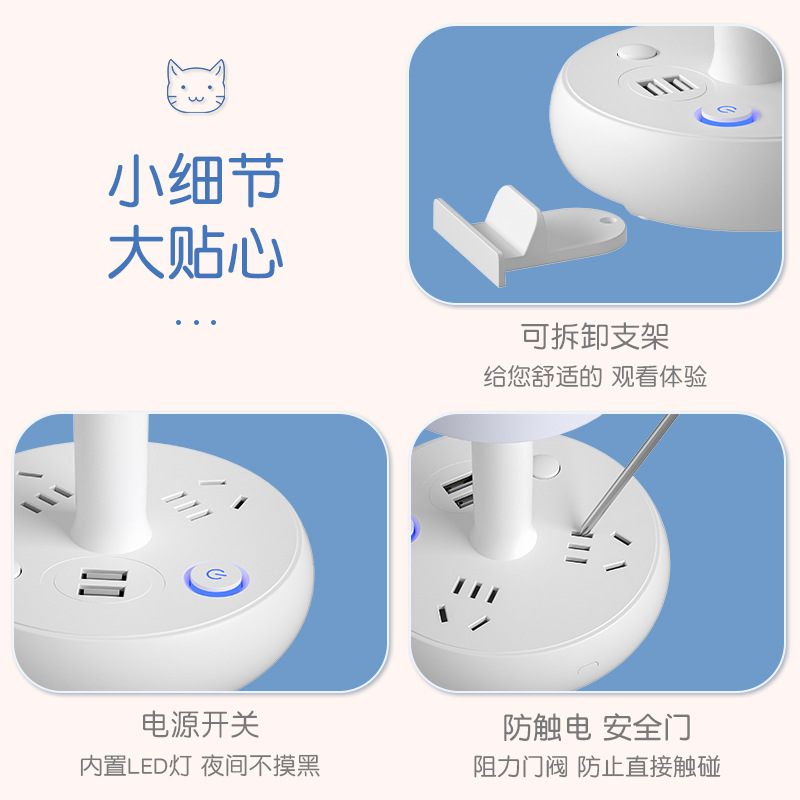 小细节
大贴心
...

可拆卸支架
给您舒适的 观看体验

电源开关
内置LED灯 夜间不摸黑

防触电 安全门
阻力门阀 防止直接触碰