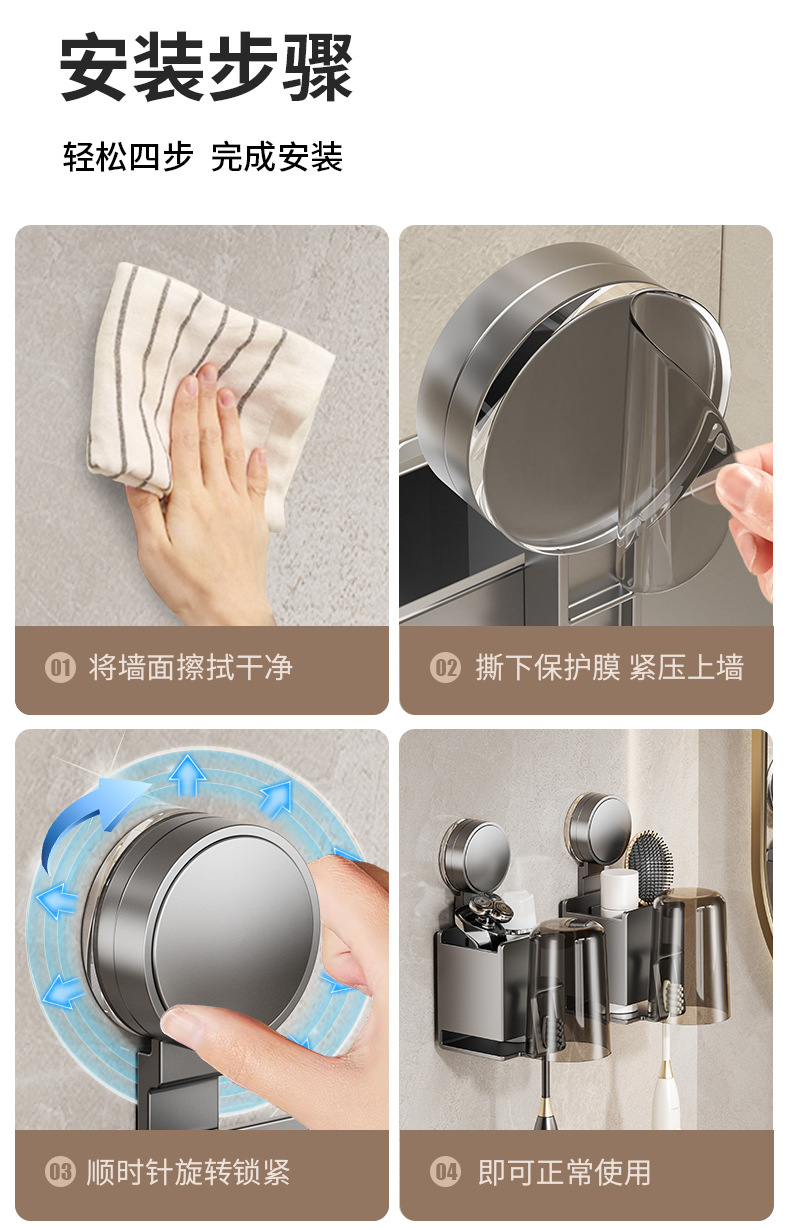 安装步骤

轻松四步 完成安装

01 将墙面擦拭干净

02 撕下保护膜 紧压上墙

03 顺时针旋转锁紧

04 即可正常使用