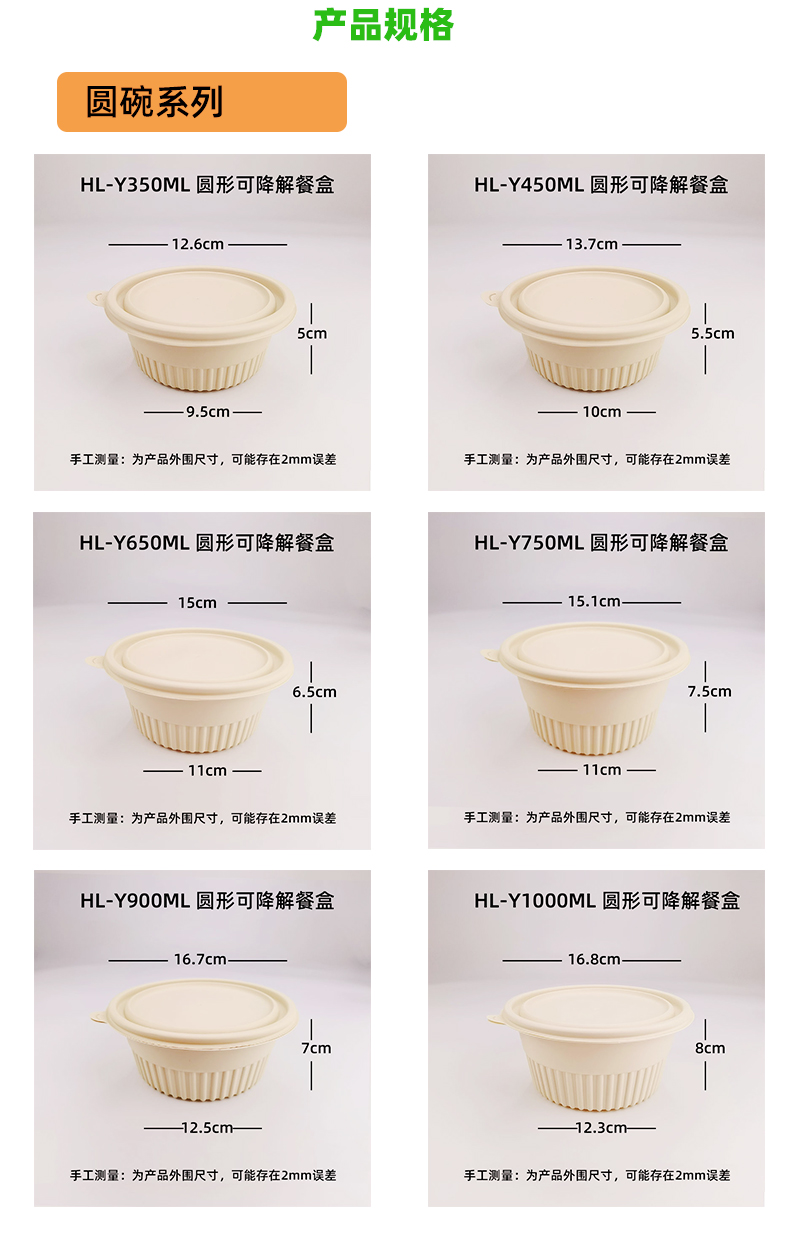 产品规格

圆碗系列

HL-Y350ML 圆形可降解餐盒

12.6cm

5cm

9.5cm

手工测量：为产品外围尺寸，可能存在2mm误差

HL-Y450ML 圆形可降解餐盒

13.7cm

5.5cm

10cm

手工测量：为产品外围尺寸，可能存在2mm误差

HL-Y650ML 圆形可降解餐盒

15cm

6.5cm

11cm

手工测量：为产品外围尺寸，可能存在2mm误差

HL-Y750ML 圆形可降解餐盒

15.1cm

7.5cm

11cm

手工测量：为产品外围尺寸，可能存在2mm误差

HL-Y900ML 圆形可降解餐盒

16.7cm

7cm

12.5cm

手工测量：为产品外围尺寸，可能存在2mm误差

HL-Y1000ML 圆形可降解餐盒

16.8cm

8cm

12.3cm

手工测量：为产品外围尺寸，可能存在2mm误差