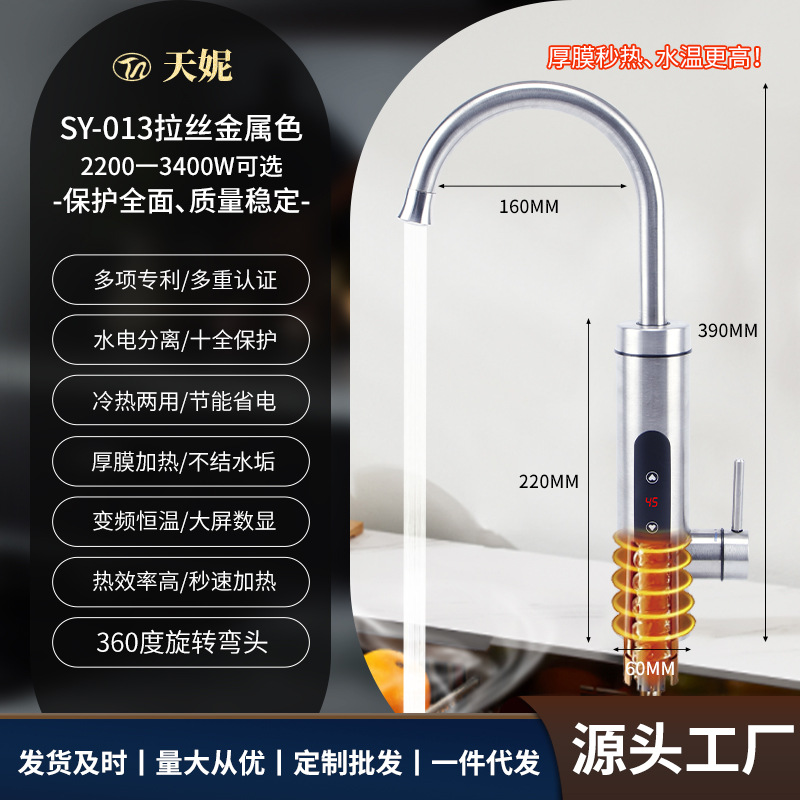 天妮

SY-013拉丝金属色
2200—3400W可选
-保护全面、质量稳定-

多项专利/多重认证

水电分离/十全保护

冷热两用/节能省电

厚膜加热/不结水垢

变频恒温/大屏数显

热效率高/秒速加热

360度旋转弯头

厚膜秒热、水温更高!

160MM

390MM

220MM

45

60MM

发货及时 | 量大从优 | 定制批发 | 一件代发

源头工厂