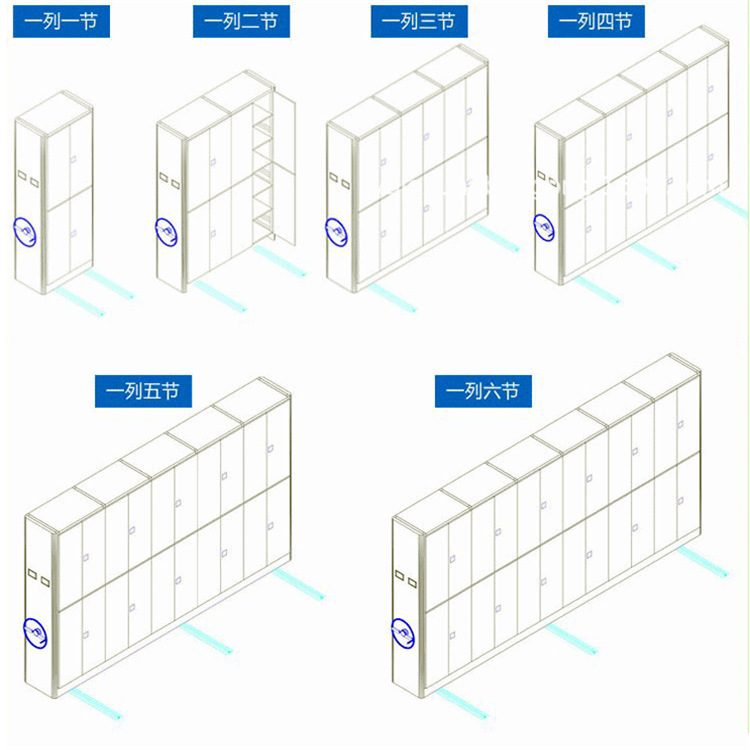 一列一节

一列二节

一列三节

一列四节

一列五节

一列六节