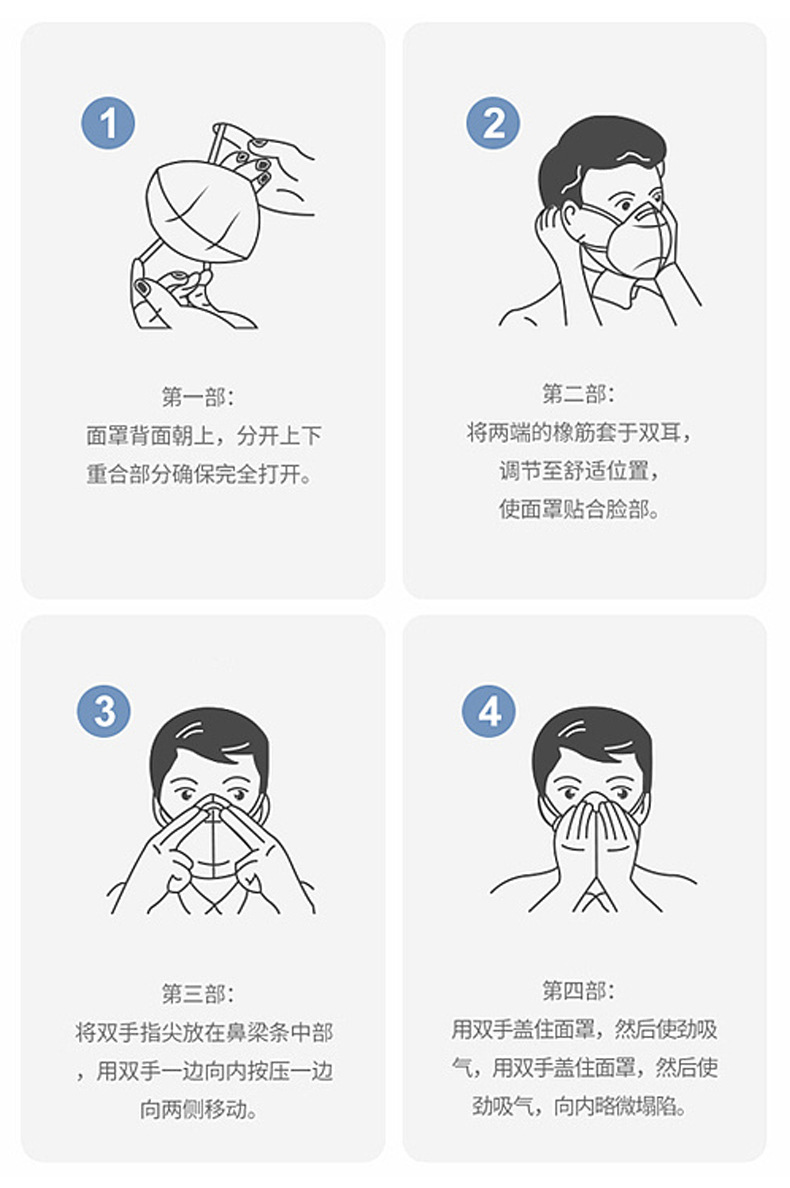 1

第一部:
面罩背面朝上，分开上下重合部分确保完全打开。

2

第二部:
将两端的橡筋套于双耳，调节至舒适位置，使面罩贴合脸部。

3

第三部:
将双手指尖放在鼻梁条中部，用双手一边向内按压一边向两侧移动。

4

第四部:
用双手盖住面罩，然后使劲吸气，用双手盖住面罩，然后使劲吸气，向内略微塌陷。