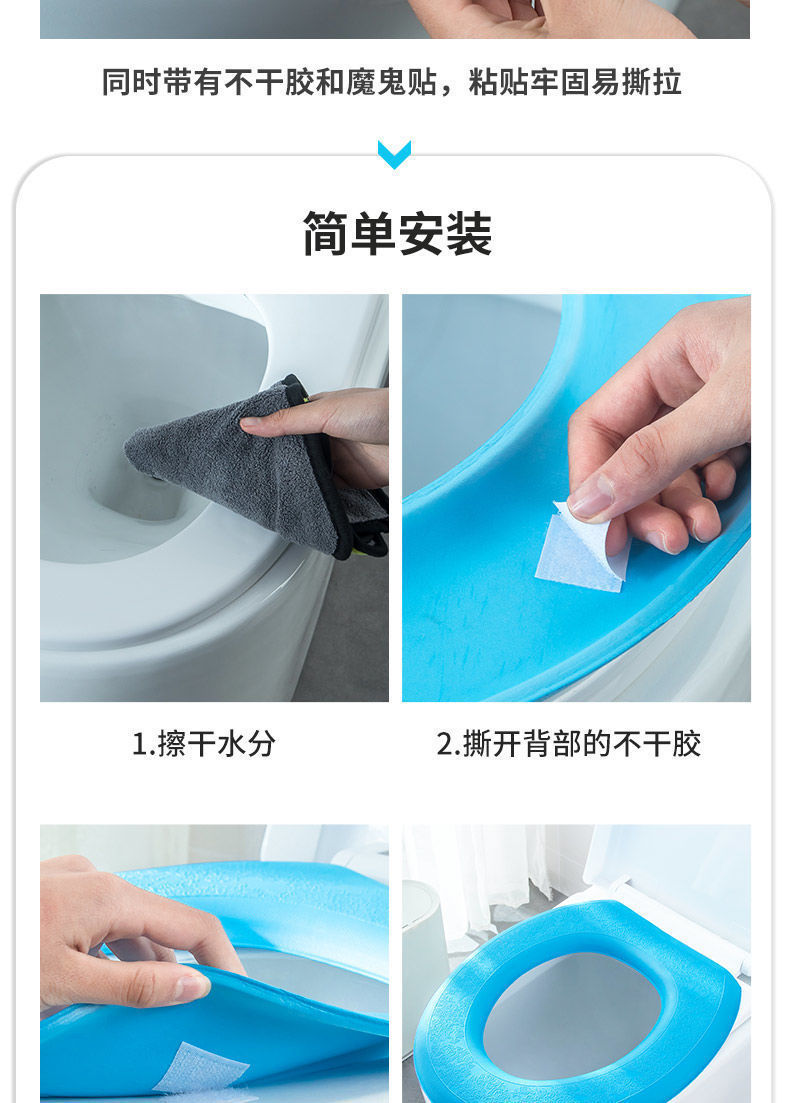 同时带有不干胶和魔鬼贴，粘贴牢固易撕拉

简单安装

1.擦干水分

2.撕开背部的不干胶