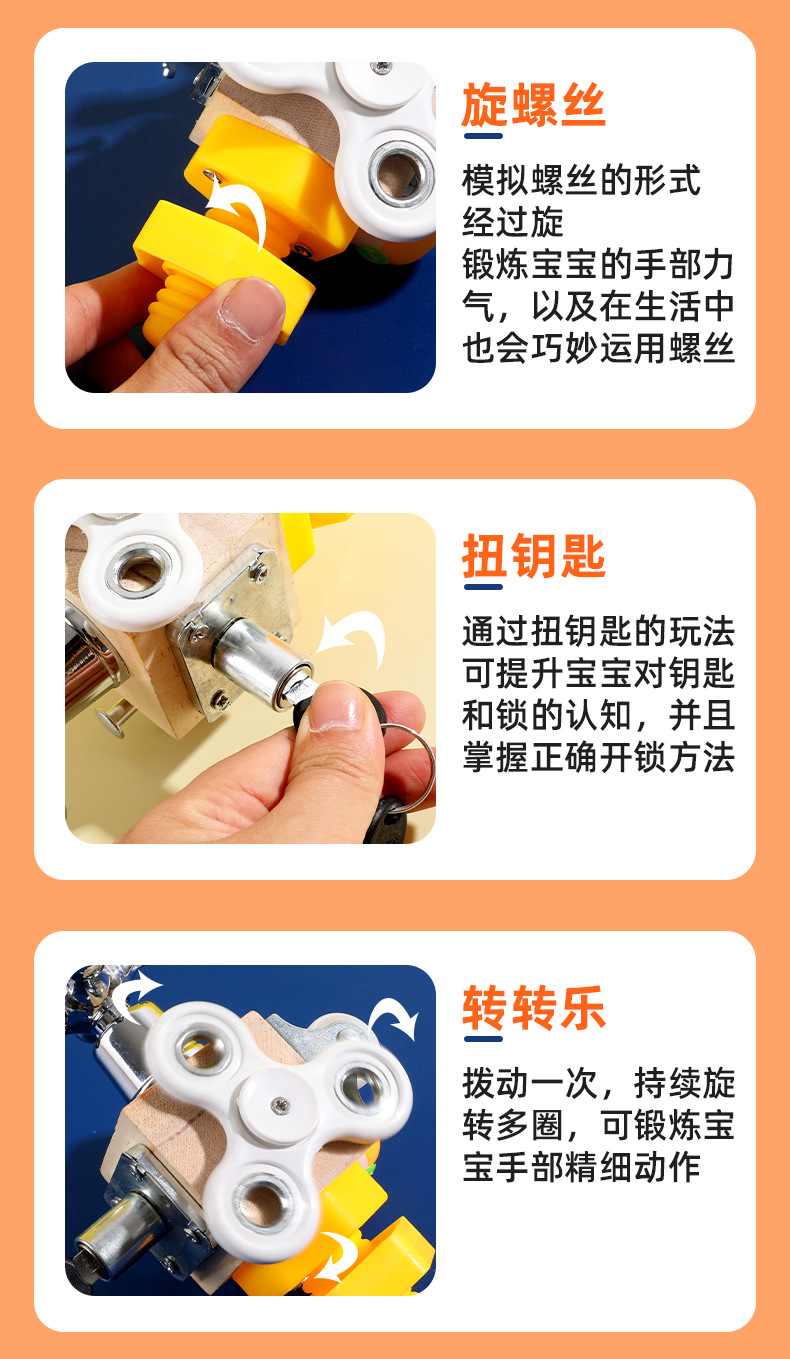 旋螺丝

模拟螺丝的形式经过旋锻炼宝宝的手部力气，以及在生活中也会巧妙运用螺丝

扭钥匙

通过扭钥匙的玩法可提升宝宝对钥匙和锁的认知，并且掌握正确开锁方法

转转乐

拨动一次，持续旋转多圈，可锻炼宝宝手部精细动作