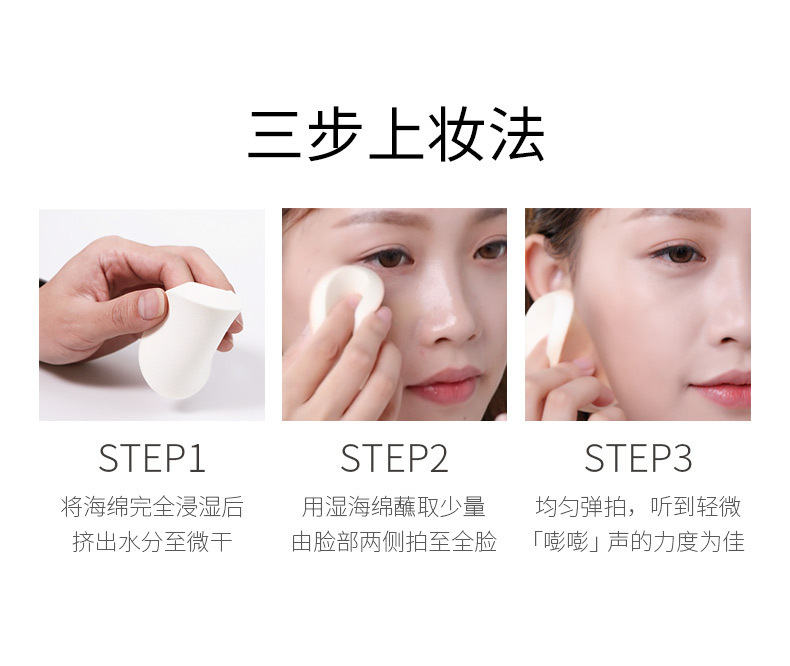 三步上妆法

STEP1
将海绵完全浸湿后
挤出水分至微干

STEP2
用湿海绵蘸取少量
由脸部两侧拍至全脸

STEP3
均匀弹拍，听到轻微
「嘭嘭」声的力度为佳