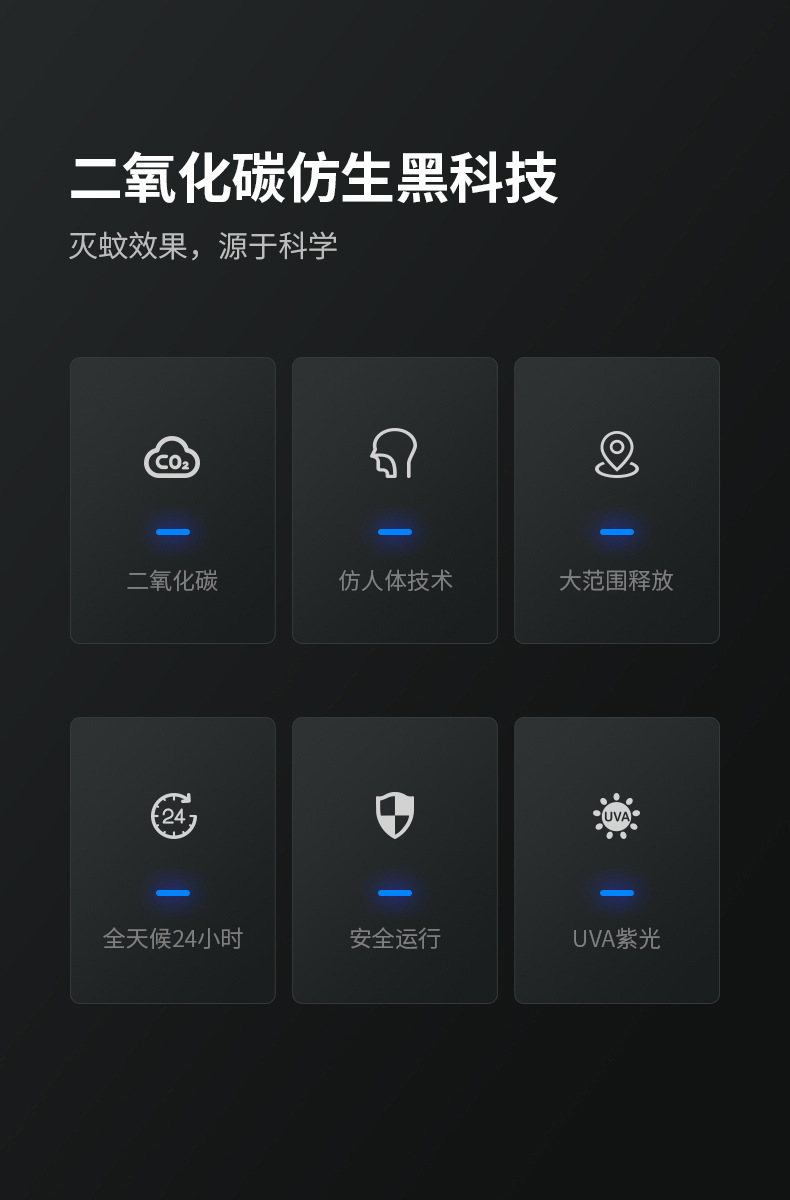 二氧化碳仿生黑科技

灭蚊效果，源于科学

$CO_2$

二氧化碳

仿人体技术

大范围释放

24

全天候24小时

安全运行

UVA

UVA紫光