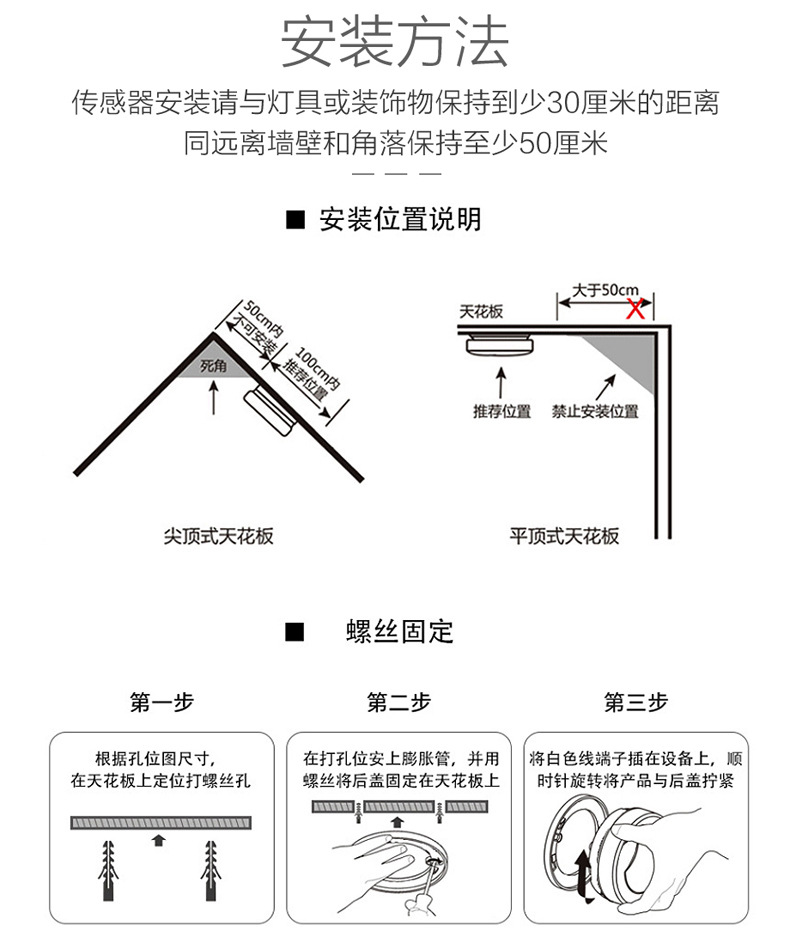 安装方法

传感器安装请与灯具或装饰物保持到少30厘米的距离
同远离墙壁和角落保持至少50厘米

■ 安装位置说明

50cm内
不可安装
100cm内
推荐位置
死角

尖顶式天花板

天花板
大于50cm
推荐位置
禁止安装位置

平顶式天花板

■ 螺丝固定

第一步

根据孔位图尺寸，在天花板上定位打螺丝孔

第二步

在打孔位安上膨胀管，并用螺丝将后盖固定在天花板上

第三步

将白色线端子插在设备上，顺时针旋转将产品与后盖拧紧